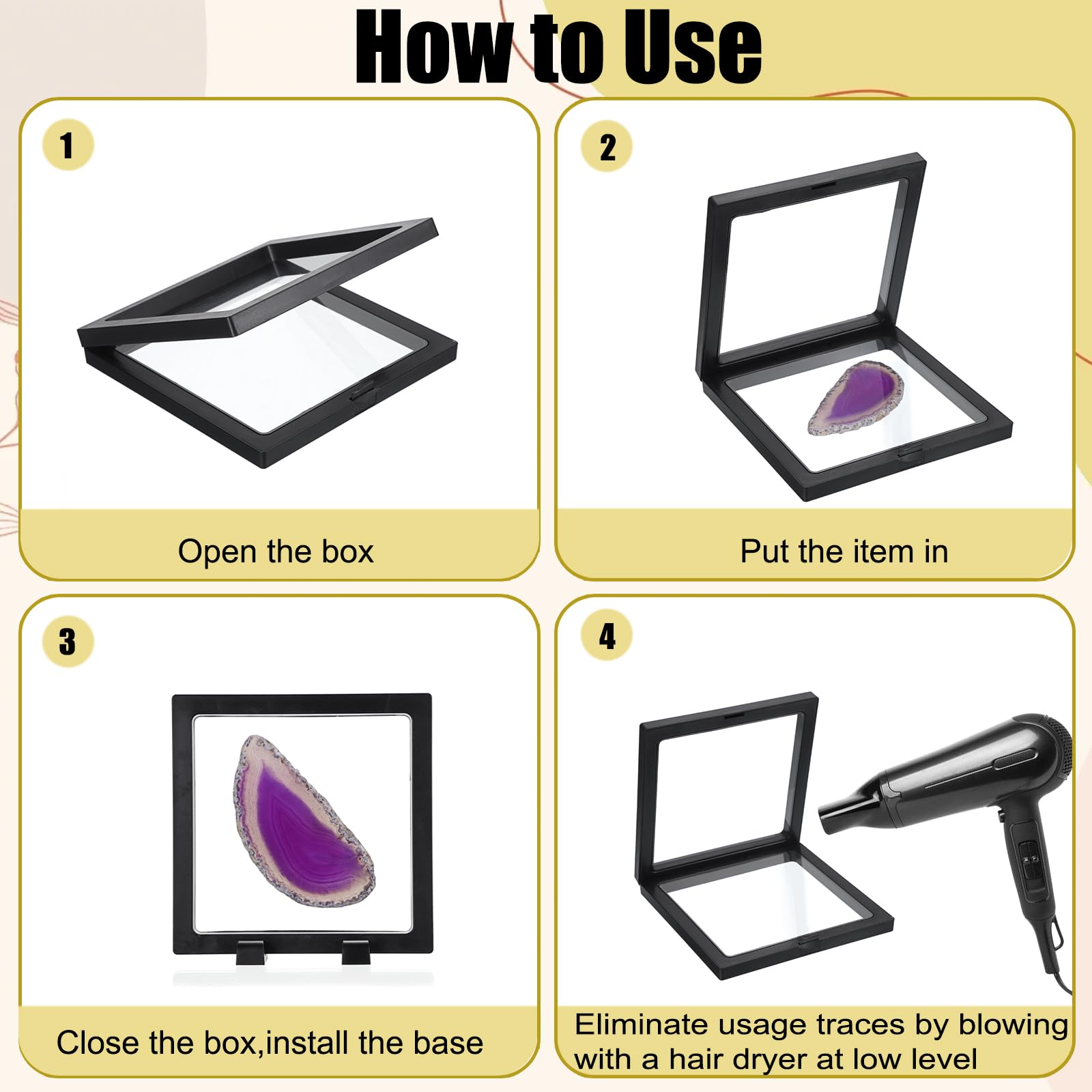 How to Use

1

Open the box

2

Put the item in

3

Close the box,install the base

4

Eliminate usage traces by blowing with a hair dryer at low level