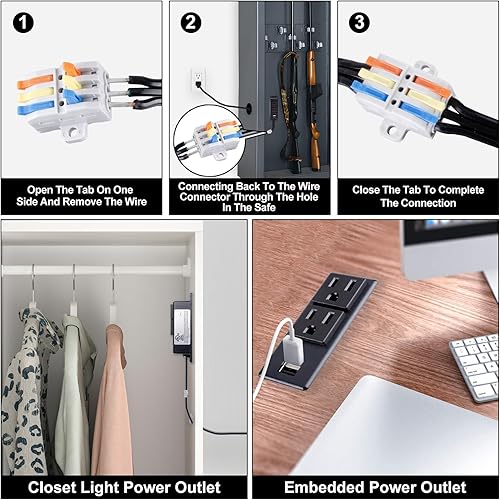 1

Open The Tab On One Side And Remove The Wire

2

Connecting Back To The Wire Connector Through The Hole In The Safe

3

Close The Tab To Complete The Connection

Closet Light Power Outlet

Embedded Power Outlet