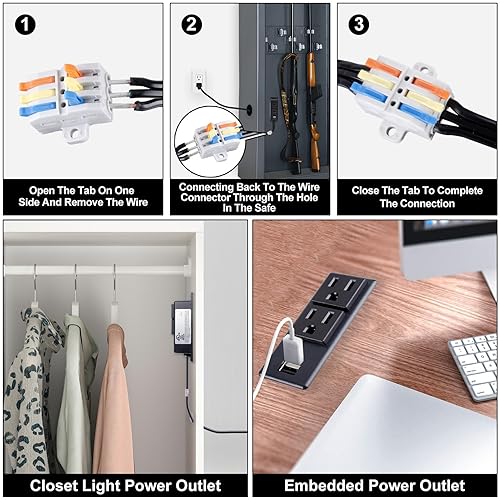 1

Open The Tab On One Side And Remove The Wire

2

Connecting Back To The Wire Connector Through The Hole In The Safe

3

Close The Tab To Complete The Connection

Closet Light Power Outlet

Embedded Power Outlet