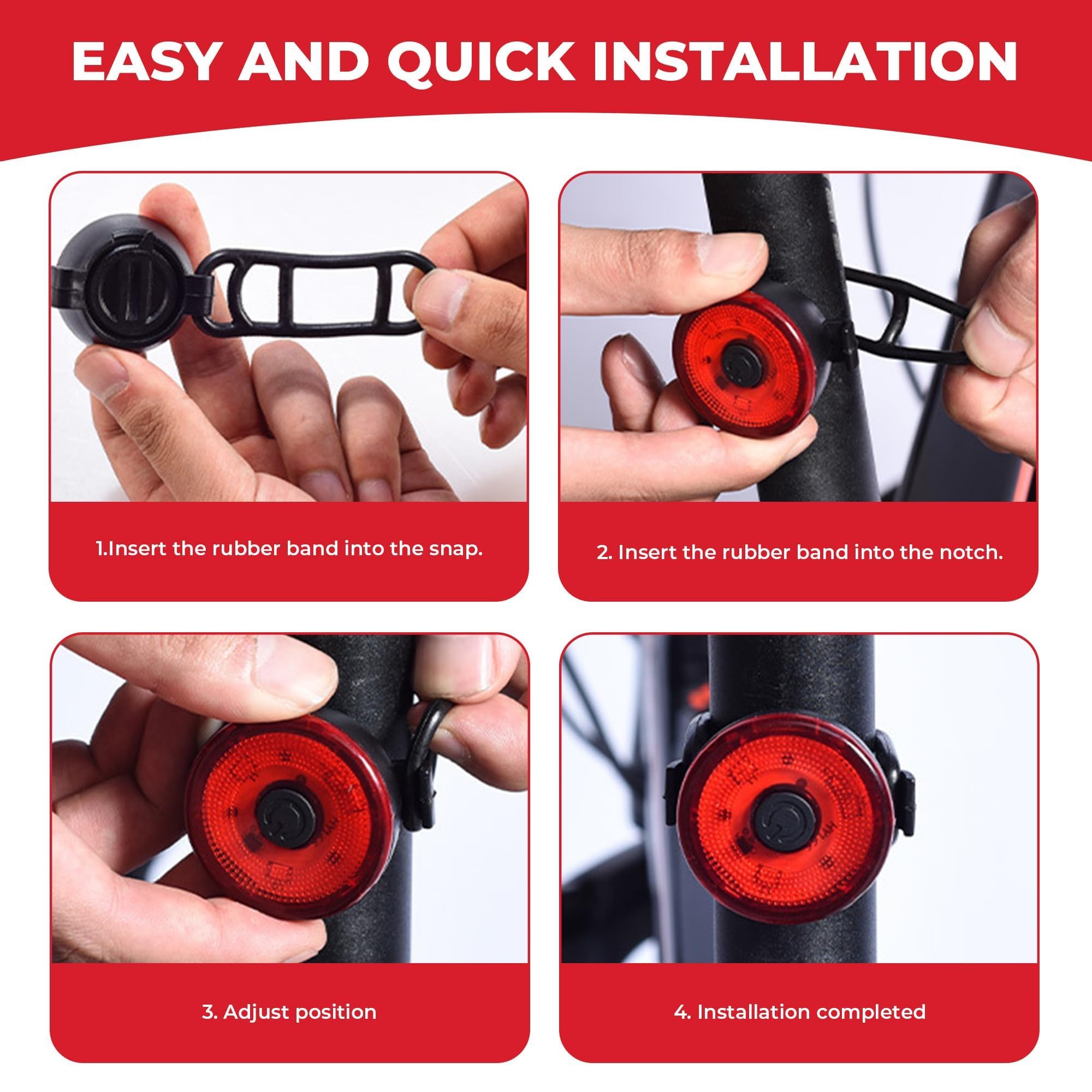 EASY AND QUICK INSTALLATION

1.Insert the rubber band into the snap.

2. Insert the rubber band into the notch.

3. Adjust position

4. Installation completed