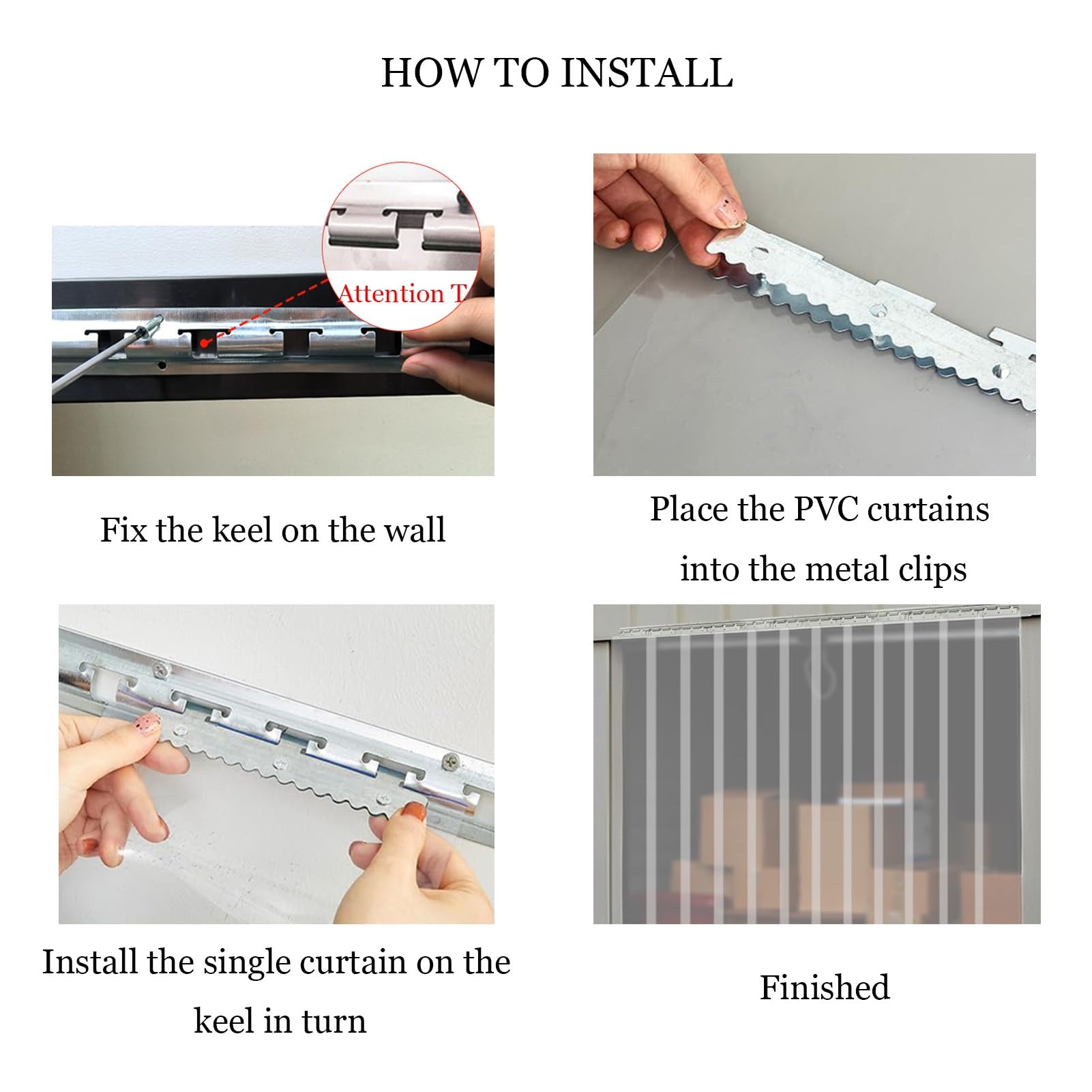 HOW TO INSTALL

Attention T

Fix the keel on the wall

Place the PVC curtains into the metal clips

Install the single curtain on the keel in turn

Finished