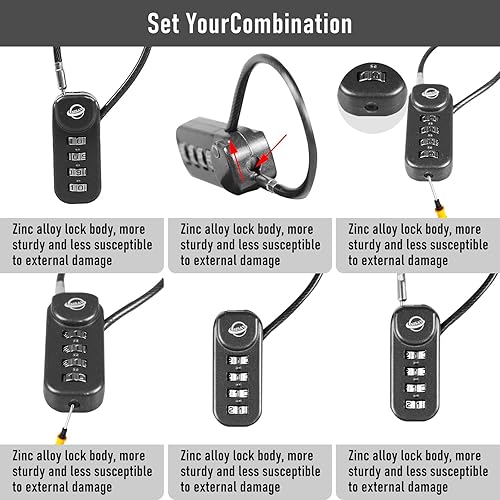 Set YourCombination

Zinc alloy lock body, more sturdy and less susceptible to external damage

Zinc alloy lock body, more sturdy and less susceptible to external damage

Zinc alloy lock body, more sturdy and less susceptible to external damage

Zinc alloy lock body, more sturdy and less susceptible to external damage

Zinc alloy lock body, more sturdy and less susceptible to external damage

Zinc alloy lock body, more sturdy and less susceptible to external damage