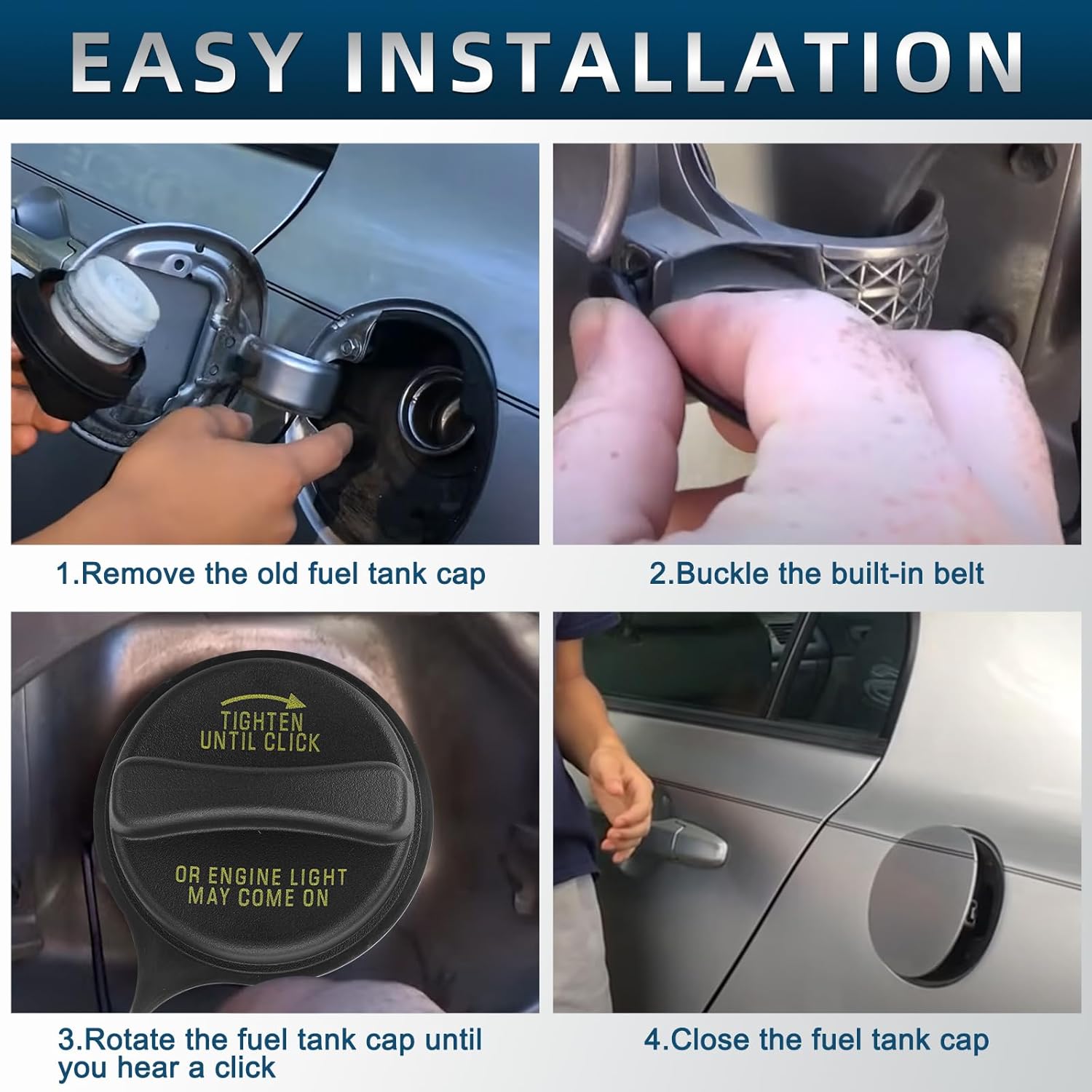 EASY INSTALLATION

1.Remove the old fuel tank cap

2.Buckle the built-in belt

TIGHTEN UNTIL CLICK

OR ENGINE LIGHT MAY COME ON

3.Rotate the fuel tank cap until you hear a click

4.Close the fuel tank cap