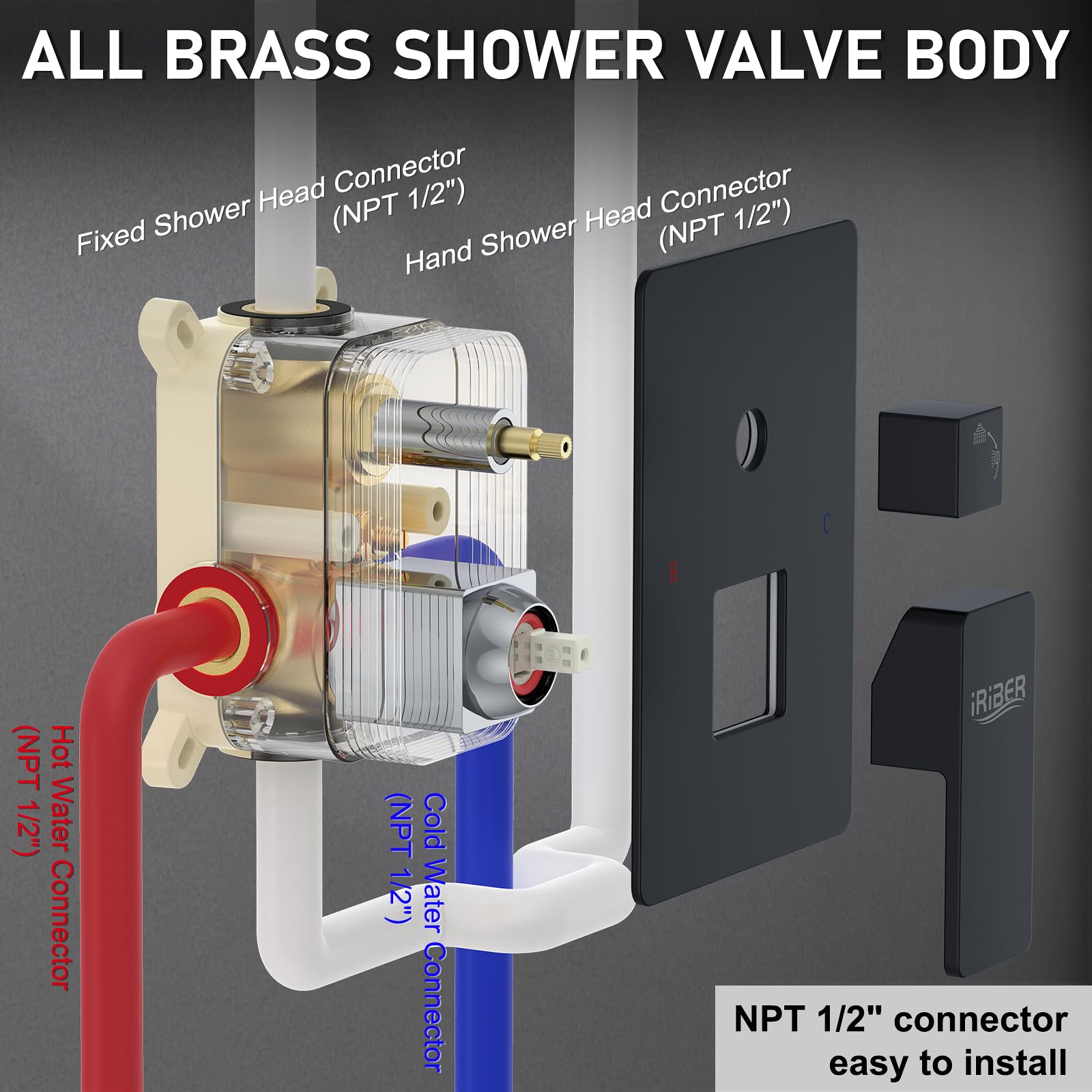 ALL BRASS SHOWER VALVE BODY

Fixed Shower Head Connector (NPT 1/2")

Hand Shower Head Connector (NPT 1/2")

C

H

iRiBER

Hot Water Connector (NPT 1/2")

Cold Water Connector (NPT 1/2")

NPT 1/2" connector easy to install