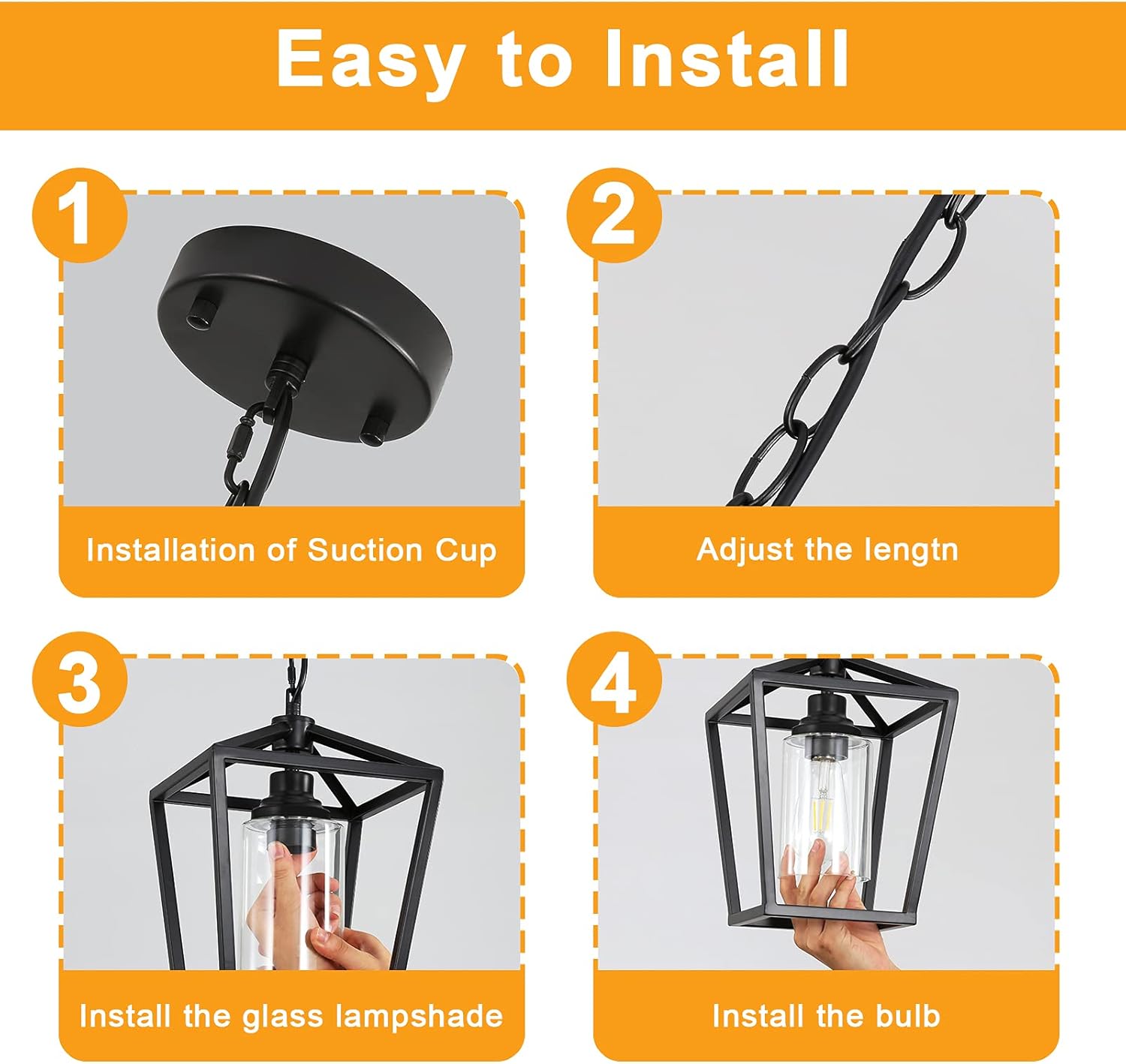 Easy to Install

1

Installation of Suction Cup

2

Adjust the lengtn

3

Install the glass lampshade

4

Install the bulb