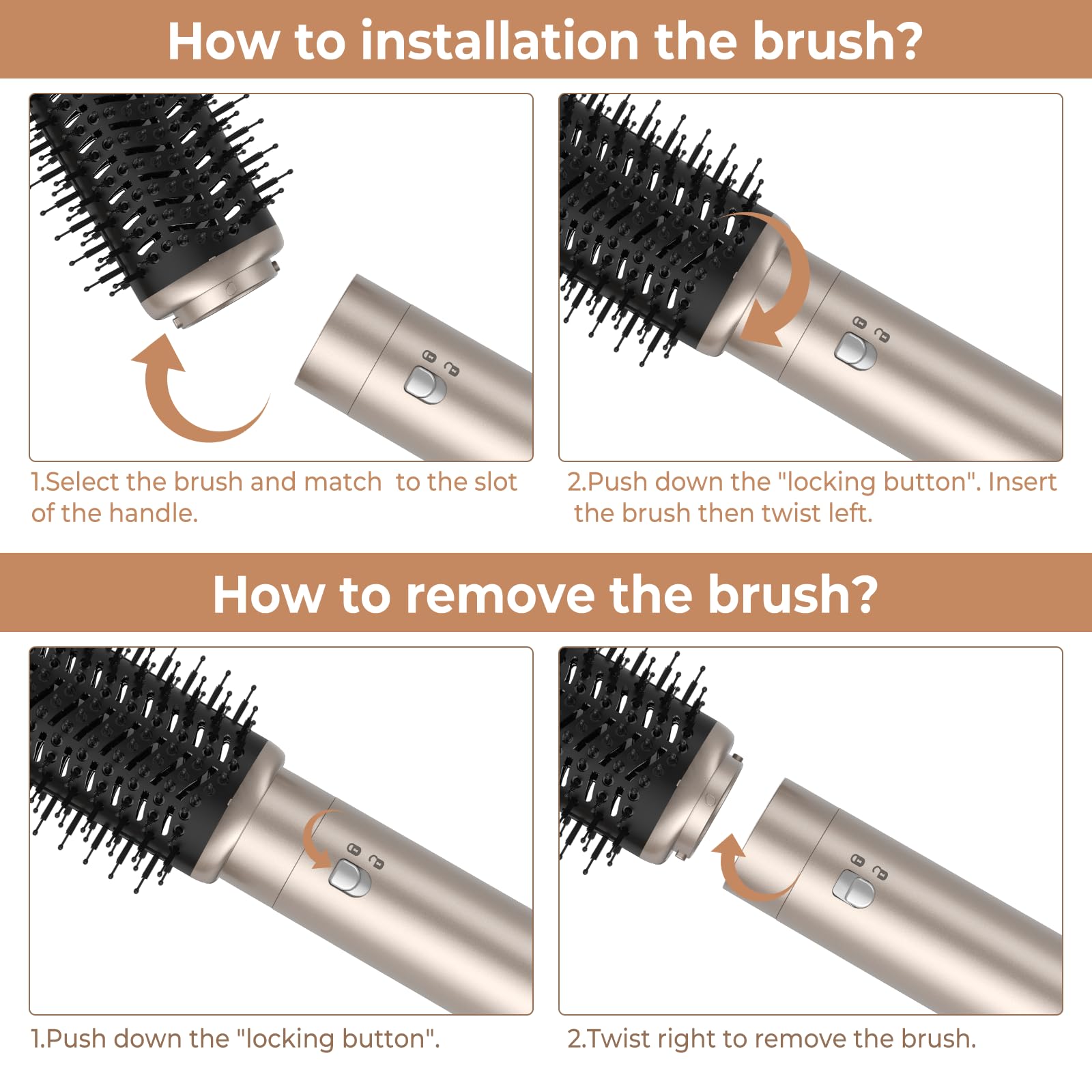 How to installation the brush?

1.Select the brush and match to the slot of the handle.

2.Push down the "locking button". Insert the brush then twist left.

How to remove the brush?

1.Push down the "locking button".

2.Twist right to remove the brush.