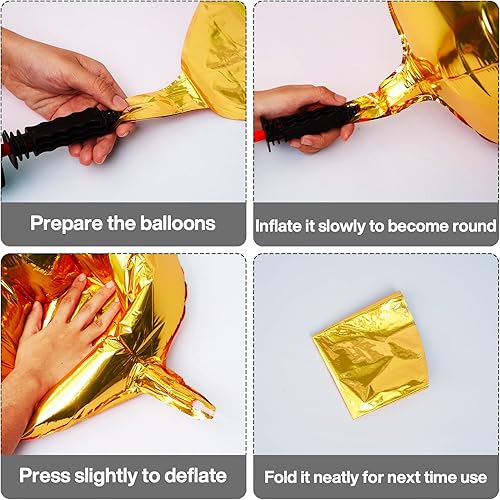 Prepare the balloons

Inflate it slowly to become round

Press slightly to deflate

Fold it neatly for next time use