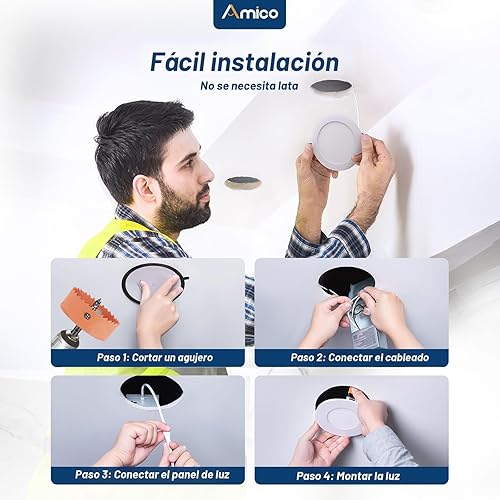 Amico

Fácil instalación

No se necesita lata

Paso 1: Cortar un agujero

Paso 2: Conectar el cableado

Paso 3: Conectar el panel de luz

Paso 4: Montar la luz