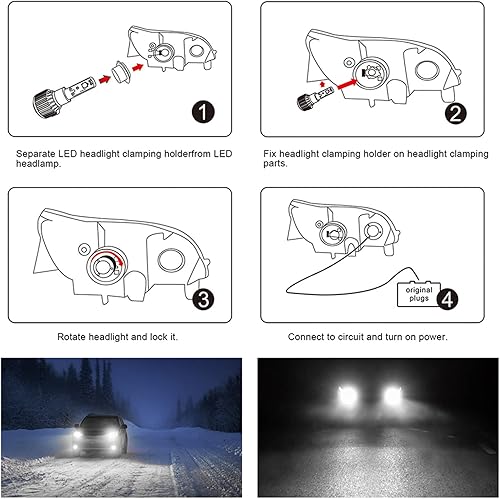 1

Separate LED headlight clamping holderfrom LED headlamp.

2

Fix headlight clamping holder on headlight clamping parts.

3

Rotate headlight and lock it.

original plugs

4

Connect to circuit and turn on power.