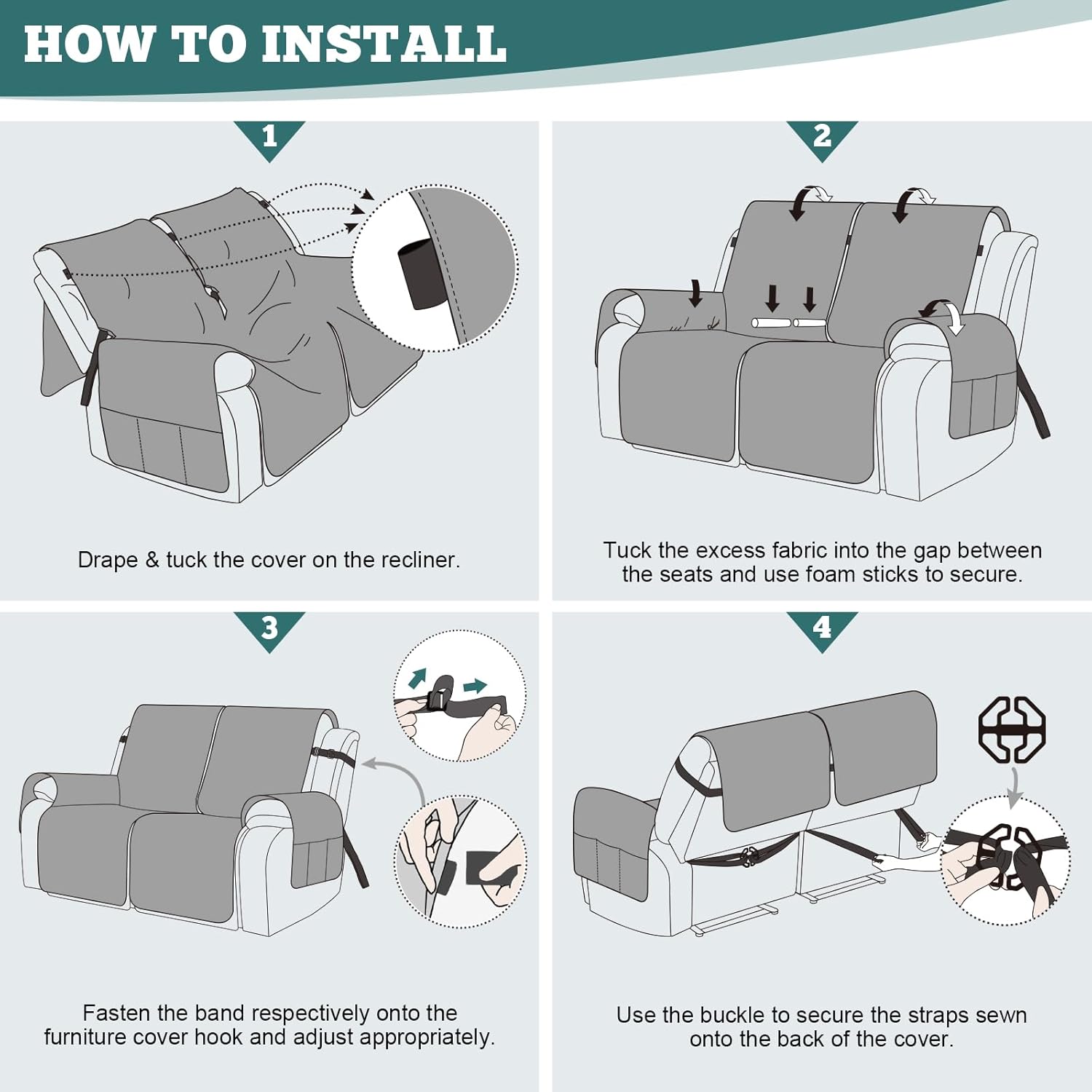 HOW TO INSTALL

1

Drape & tuck the cover on the recliner.

2

Tuck the excess fabric into the gap between the seats and use foam sticks to secure.

3

Fasten the band respectively onto the furniture cover hook and adjust appropriately.

4

Use the buckle to secure the straps sewn onto the back of the cover.