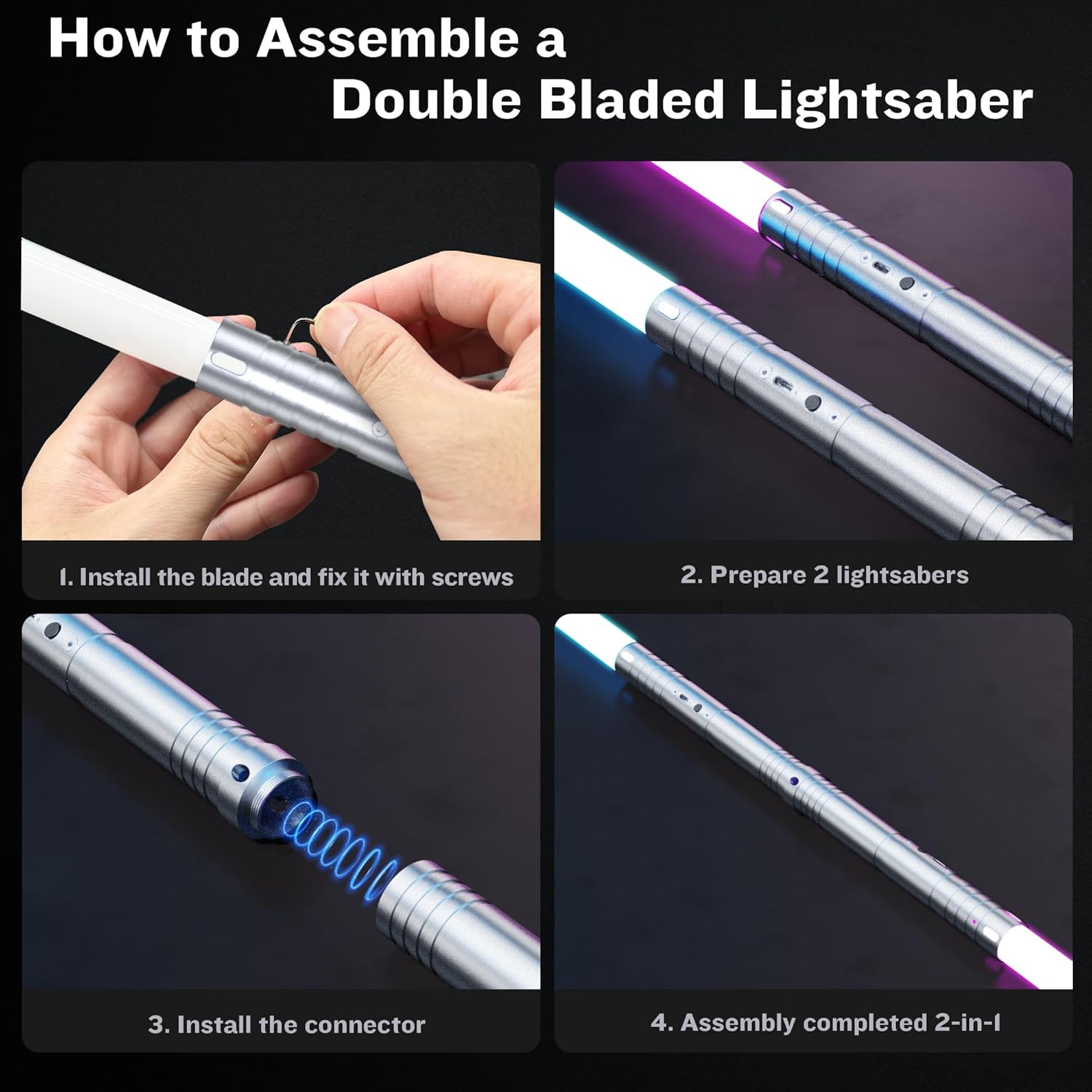 How to Assemble a Double Bladed Lightsaber

1. Install the blade and fix it with screws

2. Prepare 2 lightsabers

3. Install the connector

4. Assembly completed 2-in-1