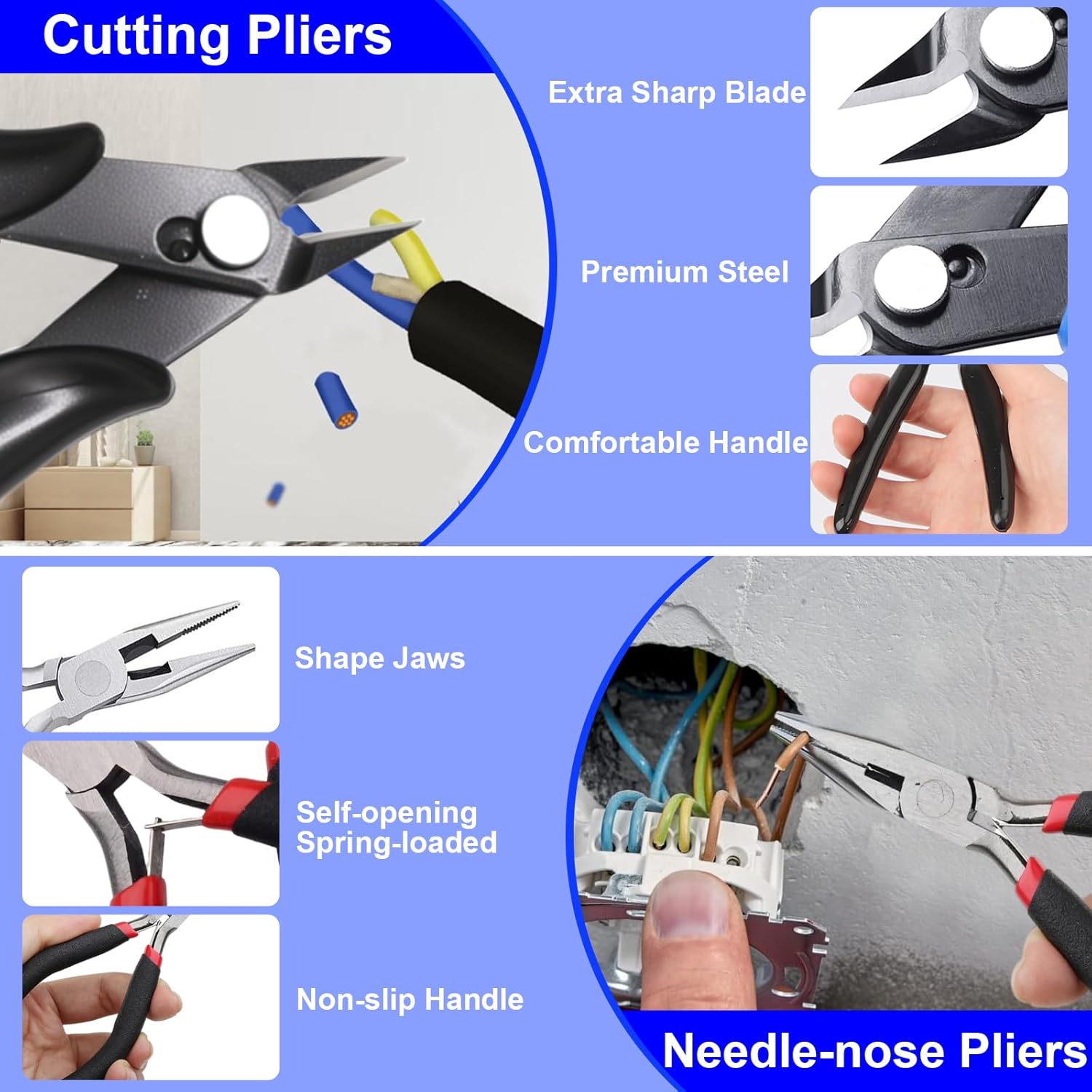 Cutting Pliers

Extra Sharp Blade

Premium Steel

Comfortable Handle

Shape Jaws

Self-opening Spring-loaded

Non-slip Handle

Needle-nose Pliers