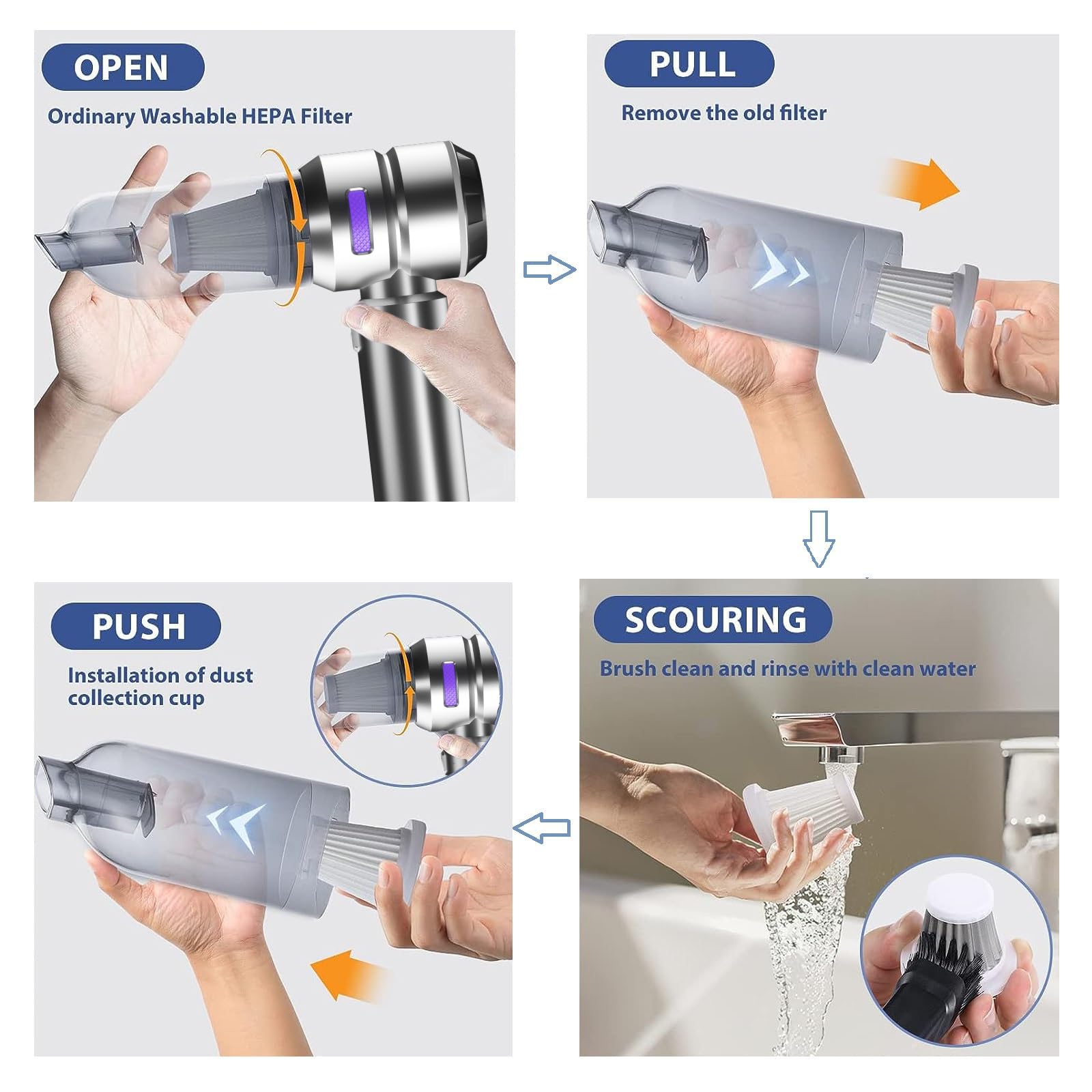 OPEN

Ordinary Washable HEPA Filter

PULL

Remove the old filter

SCOURING

Brush clean and rinse with clean water

PUSH

Installation of dust collection cup