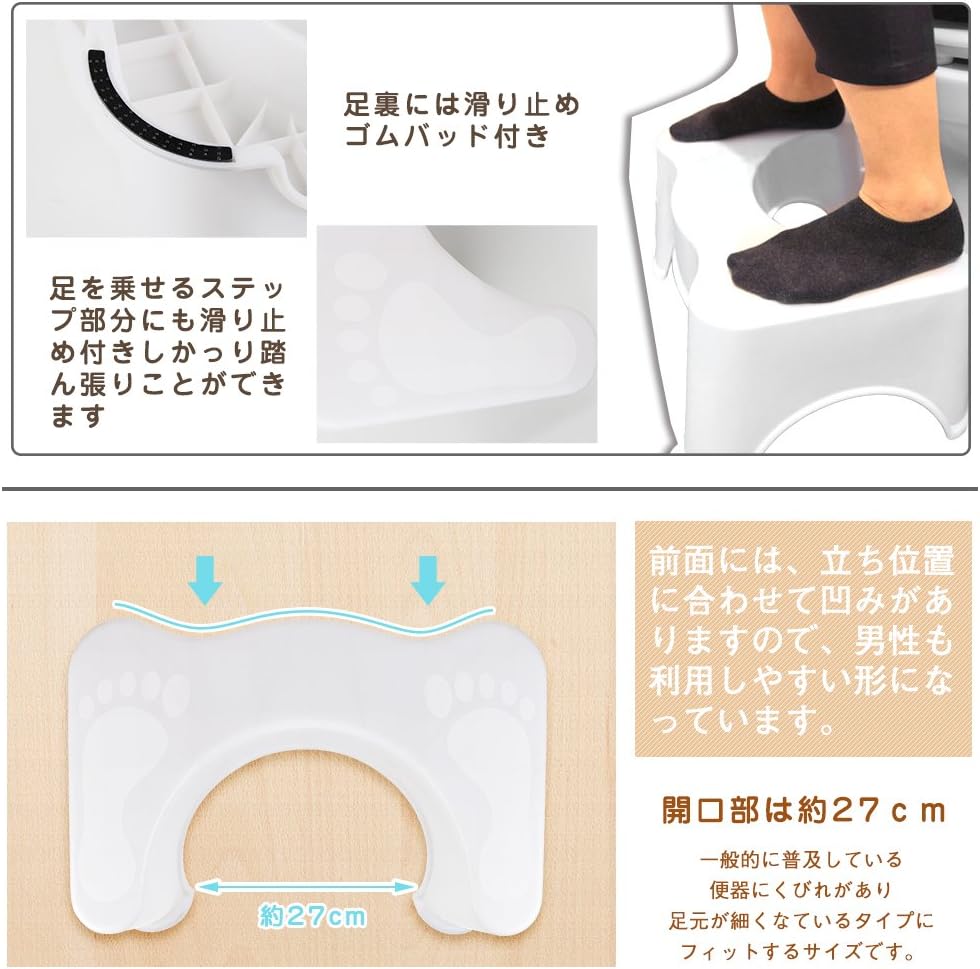 足裏には滑り止めゴムバッド付き

足を乗せるステップ部分にも滑り止め付きしかっり踏ん張りことができます

約27cm

前面には、立ち位置に合わせて凹みがありますので、男性も利用しやすい形になっています。

開口部は約27ｃｍ

一般的に普及している便器にくびれがあり足元が細くなているタイプにフィットするサイズです。