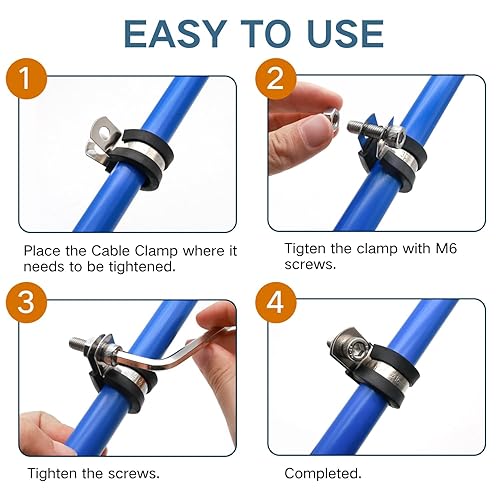 EASY TO USE

1

Place the Cable Clamp where it needs to be tightened.

2

Tigten the clamp with M6 screws.

3

Tighten the screws.

4

Completed.