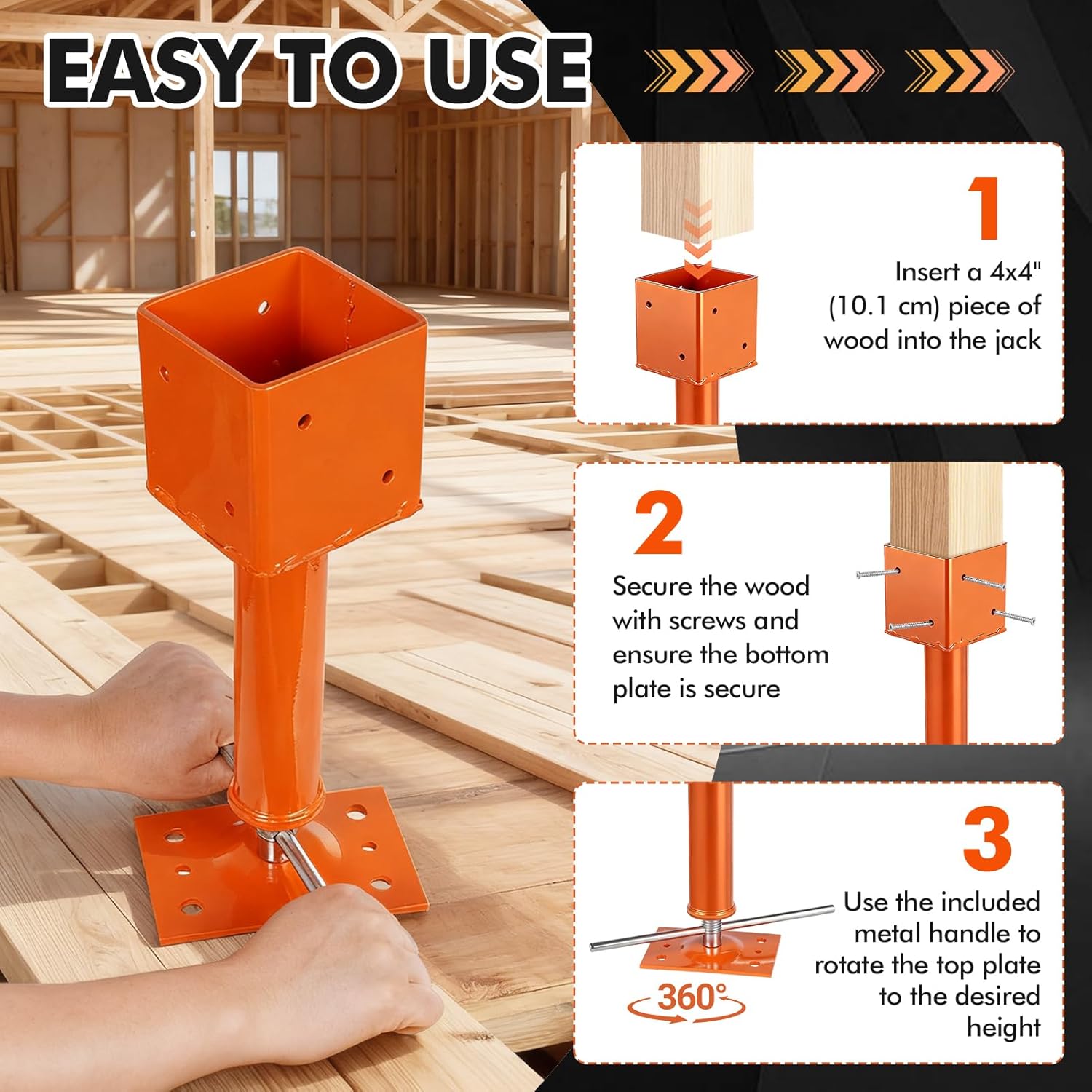 EASY TO USE

1
Insert a 4x4" (10.1 cm) piece of wood into the jack

2
Secure the wood with screws and ensure the bottom plate is secure

3
Use the included metal handle to rotate the top plate to the desired height

360°