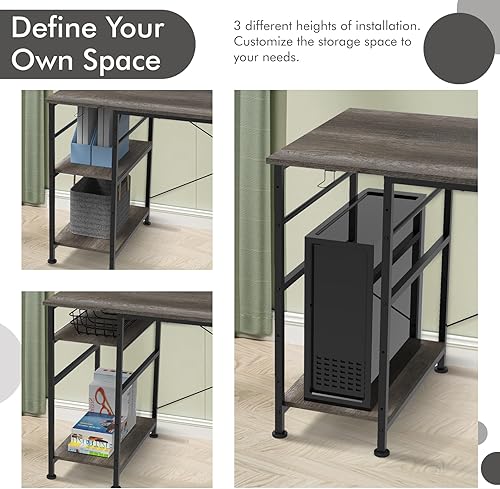 Define Your Own Space

3 different heights of installation. Customize the storage space to your needs.