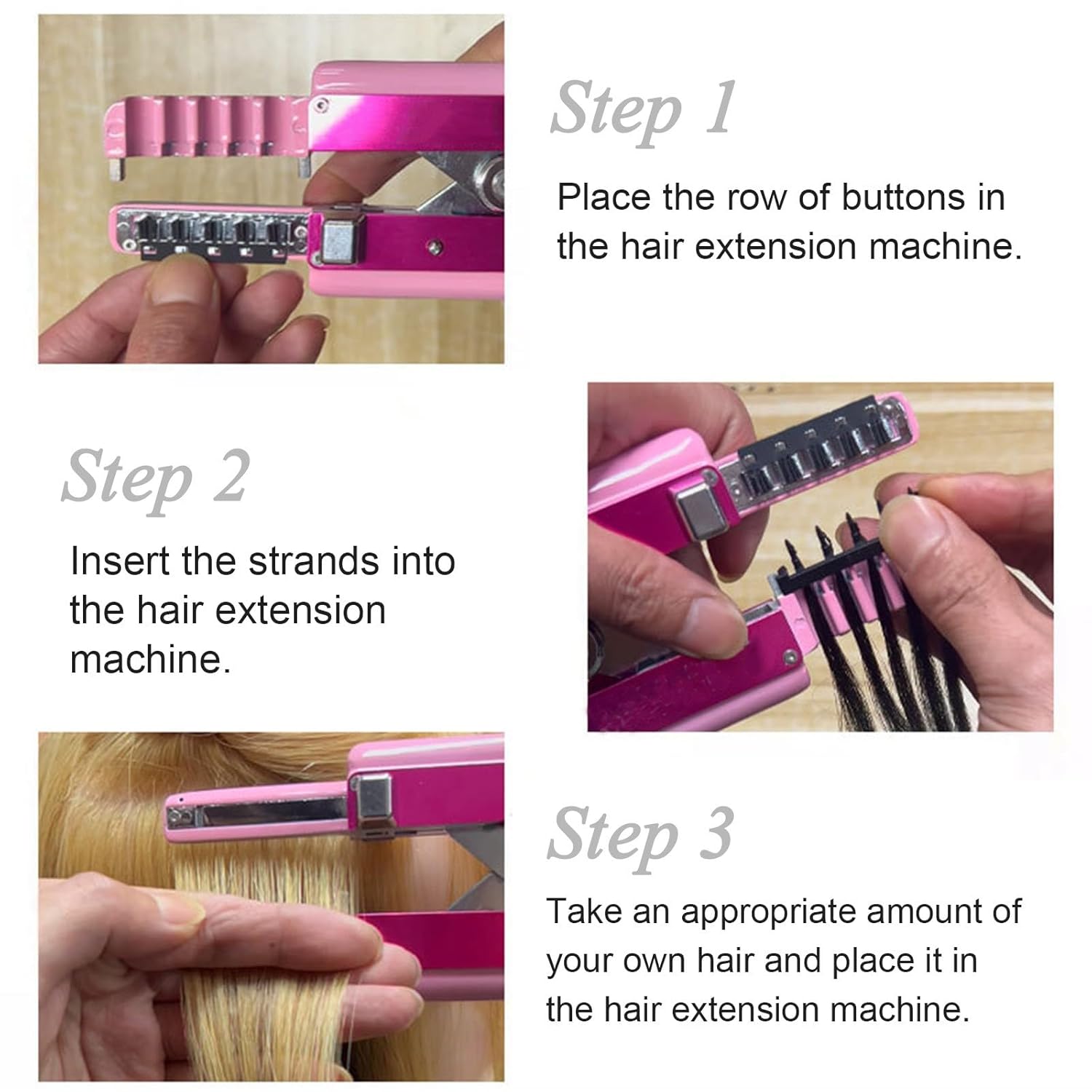 Step 1

Place the row of buttons in the hair extension machine.

Step 2

Insert the strands into the hair extension machine.

Step 3

Take an appropriate amount of your own hair and place it in the hair extension machine.