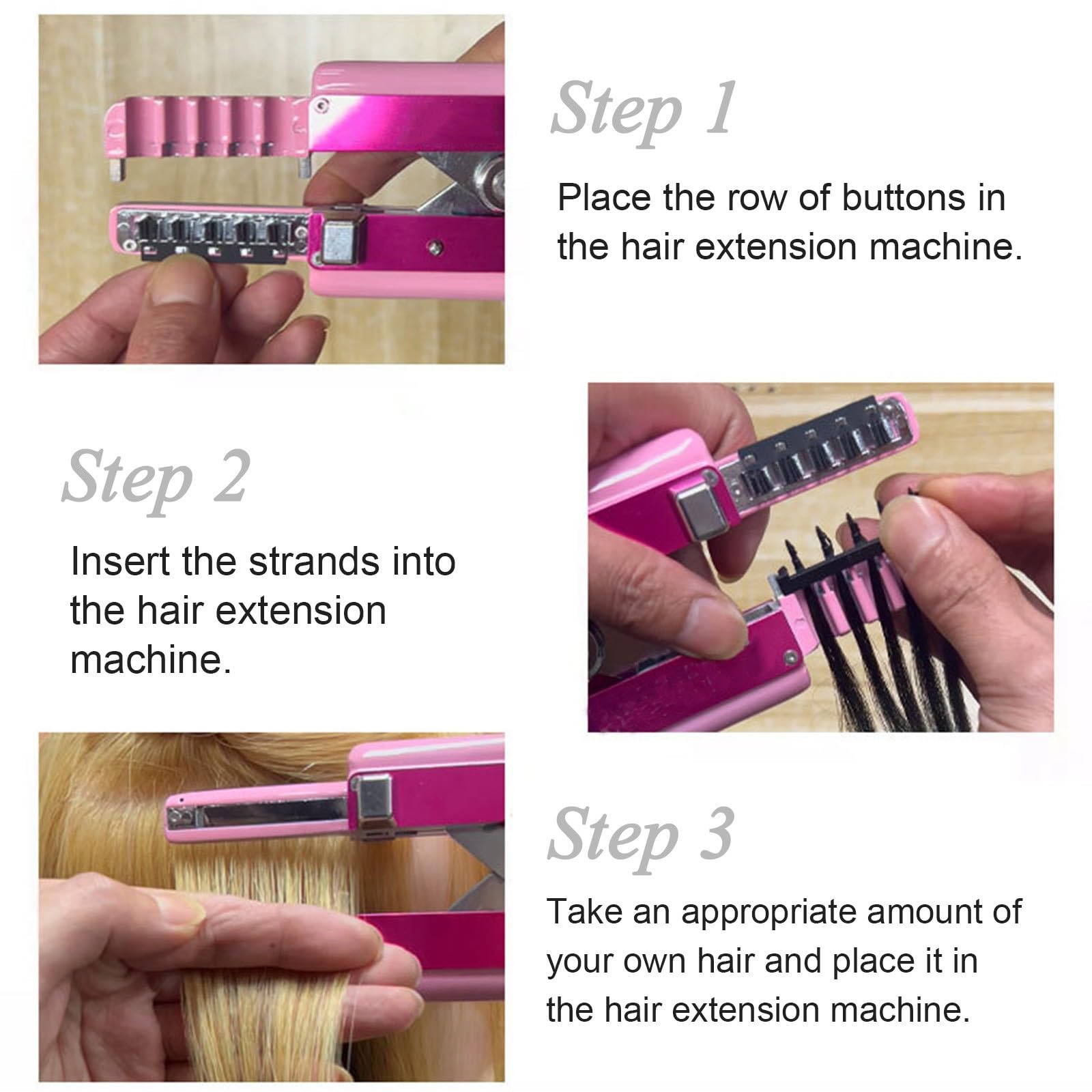 Step 1

Place the row of buttons in the hair extension machine.

Step 2

Insert the strands into the hair extension machine.

Step 3

Take an appropriate amount of your own hair and place it in the hair extension machine.