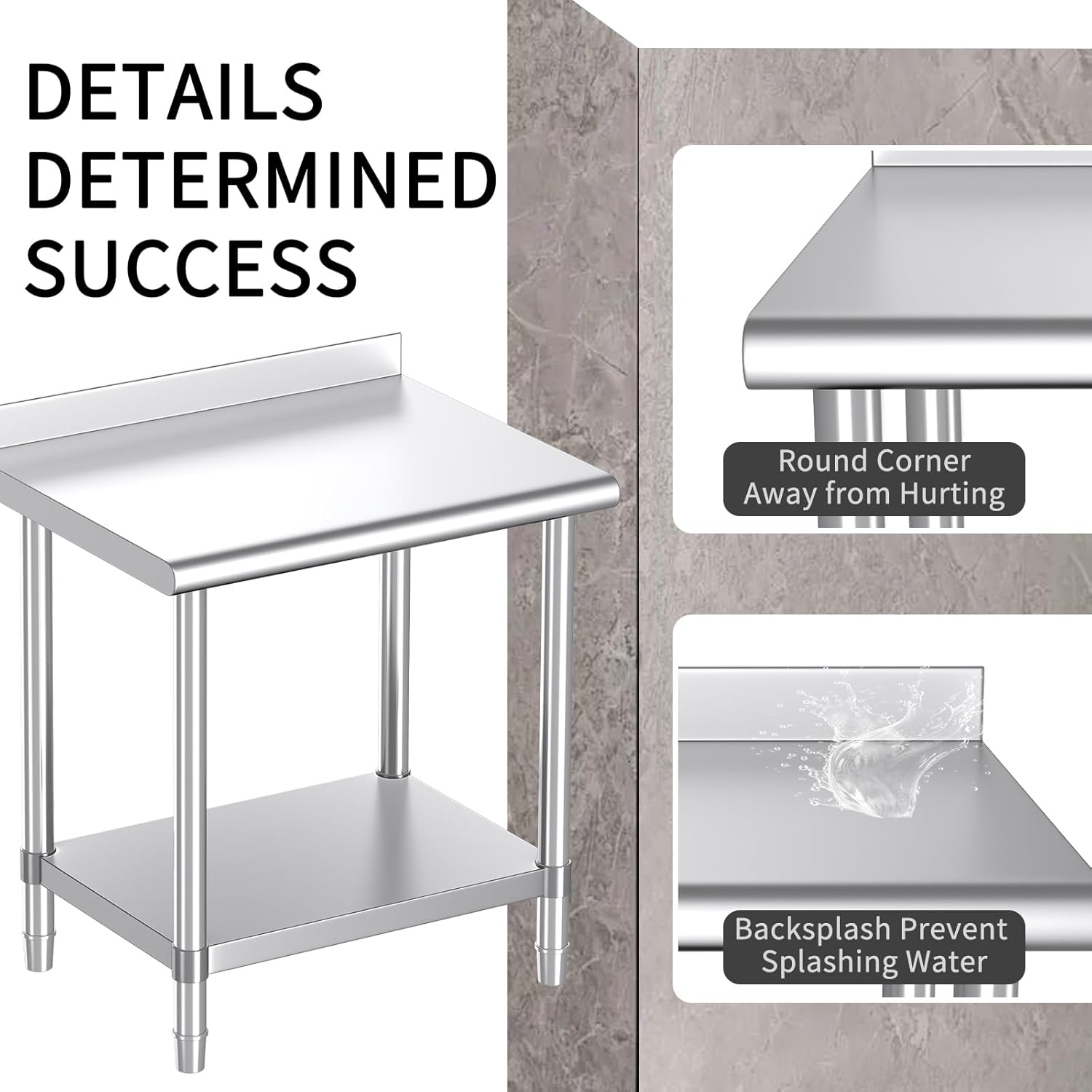 DETAILS DETERMINED SUCCESS

Round Corner Away from Hurting

Backsplash Prevent Splashing Water