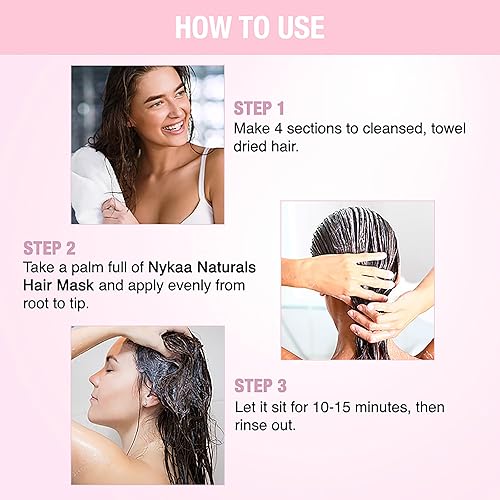 HOW TO USE

STEP 1
Make 4 sections to cleansed, towel dried hair.

STEP 2
Take a palm full of Nykaa Naturals Hair Mask and apply evenly from root to tip.

STEP 3
Let it sit for 10-15 minutes, then rinse out.