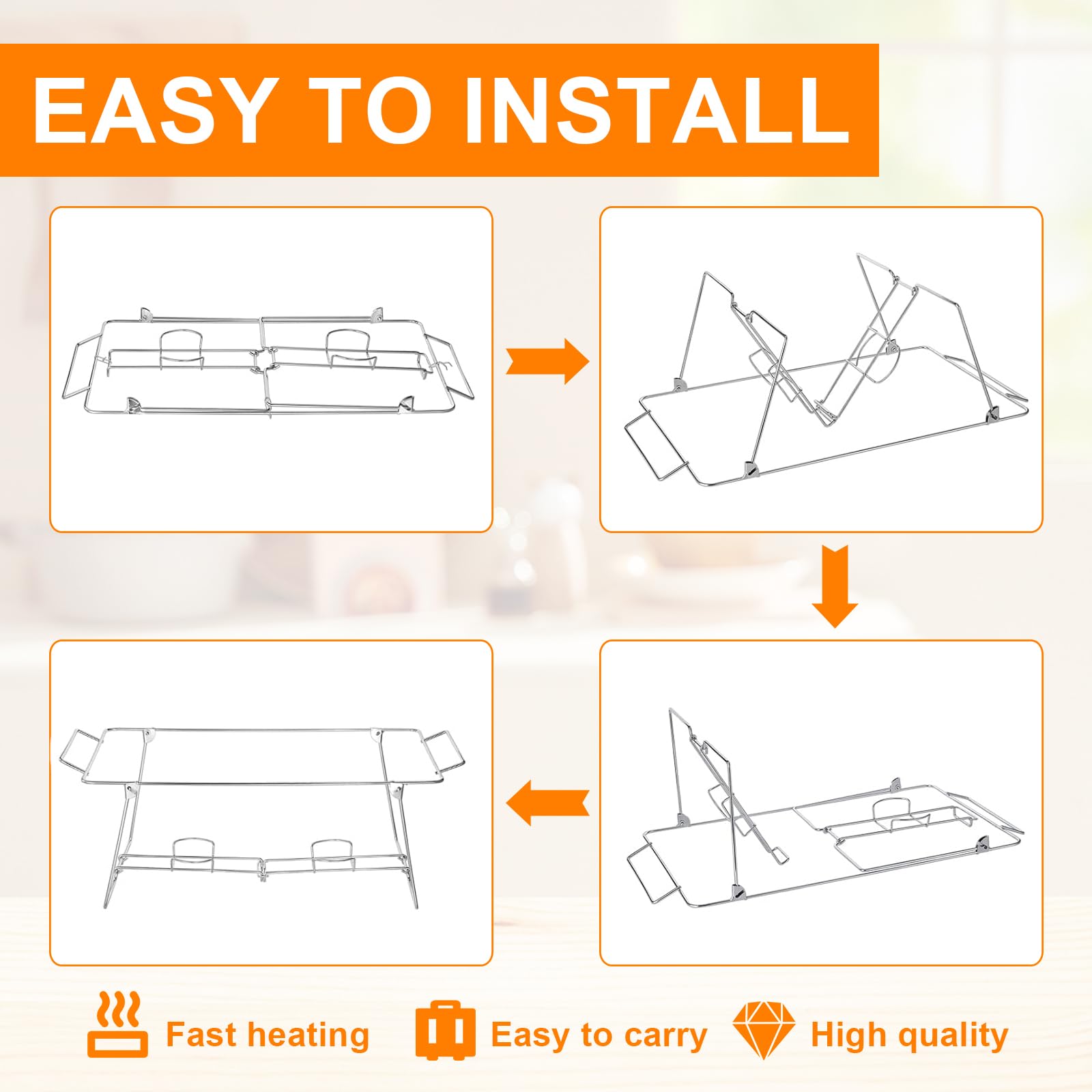 EASY TO INSTALL

Fast heating

Easy to carry

High quality