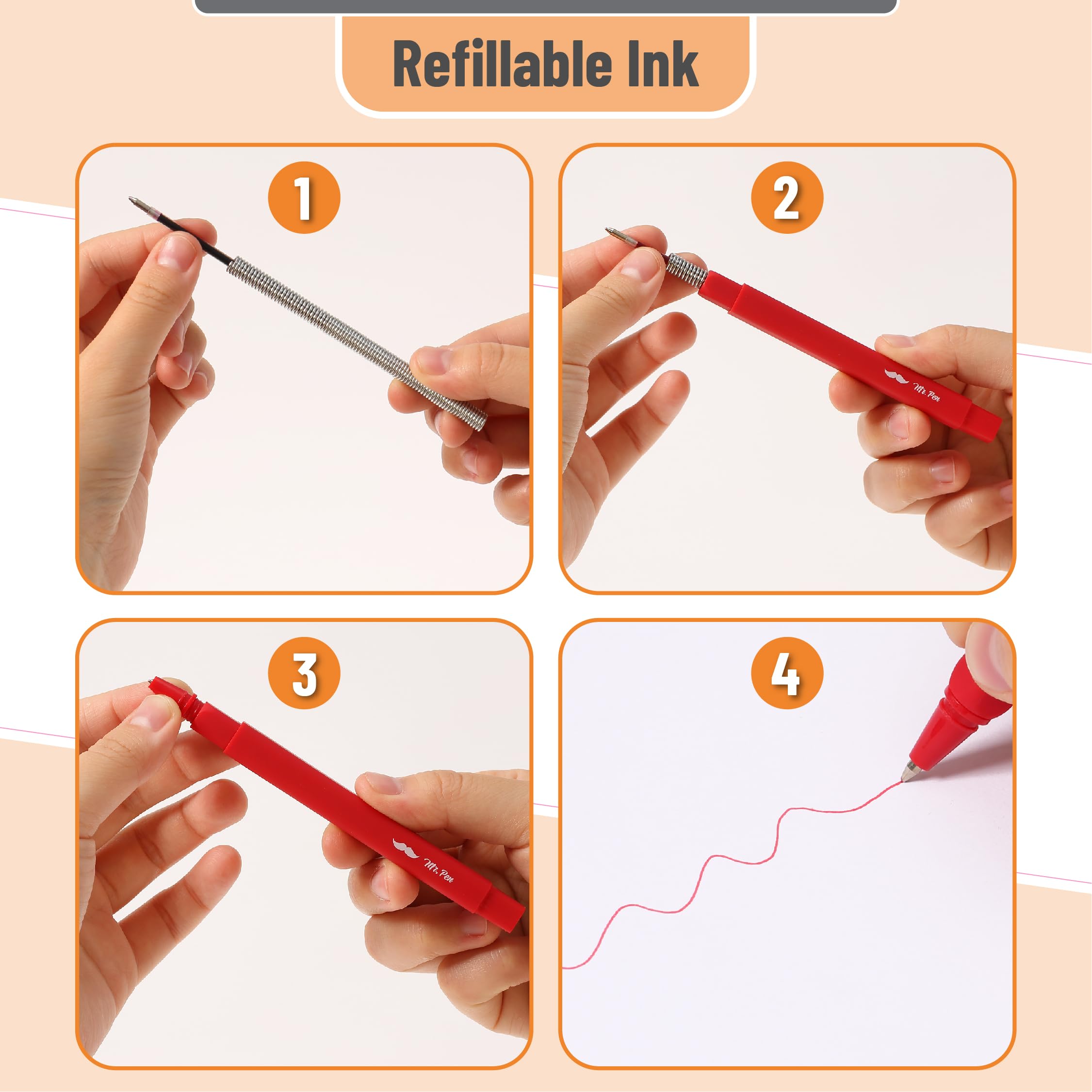 Refillable Ink

1

2

Mr. Pen

3

Mr. Pen

4