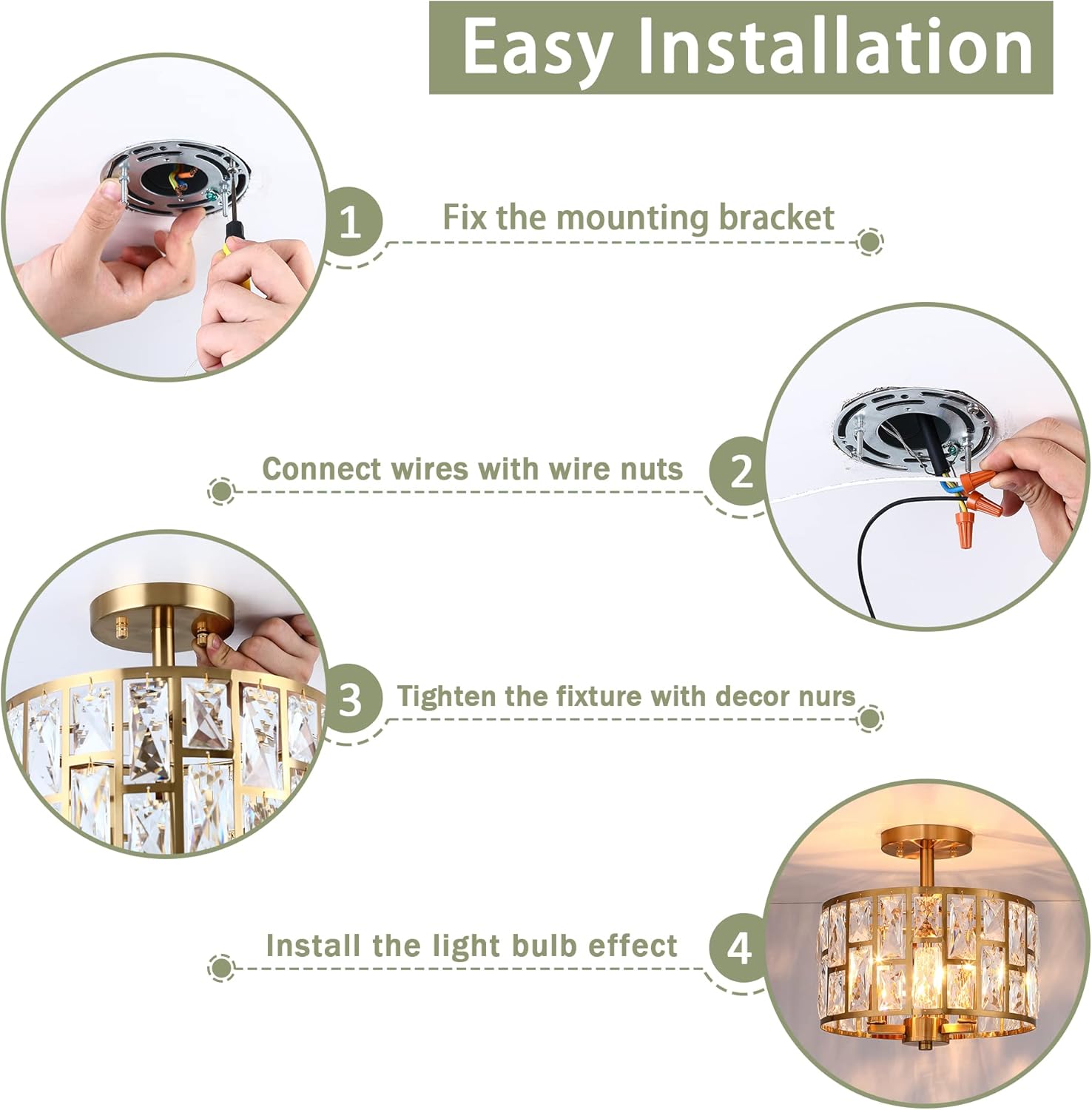 Easy Installation

1 Fix the mounting bracket

Connect wires with wire nuts 2

3 Tighten the fixture with decor nurs

Install the light bulb effect 4