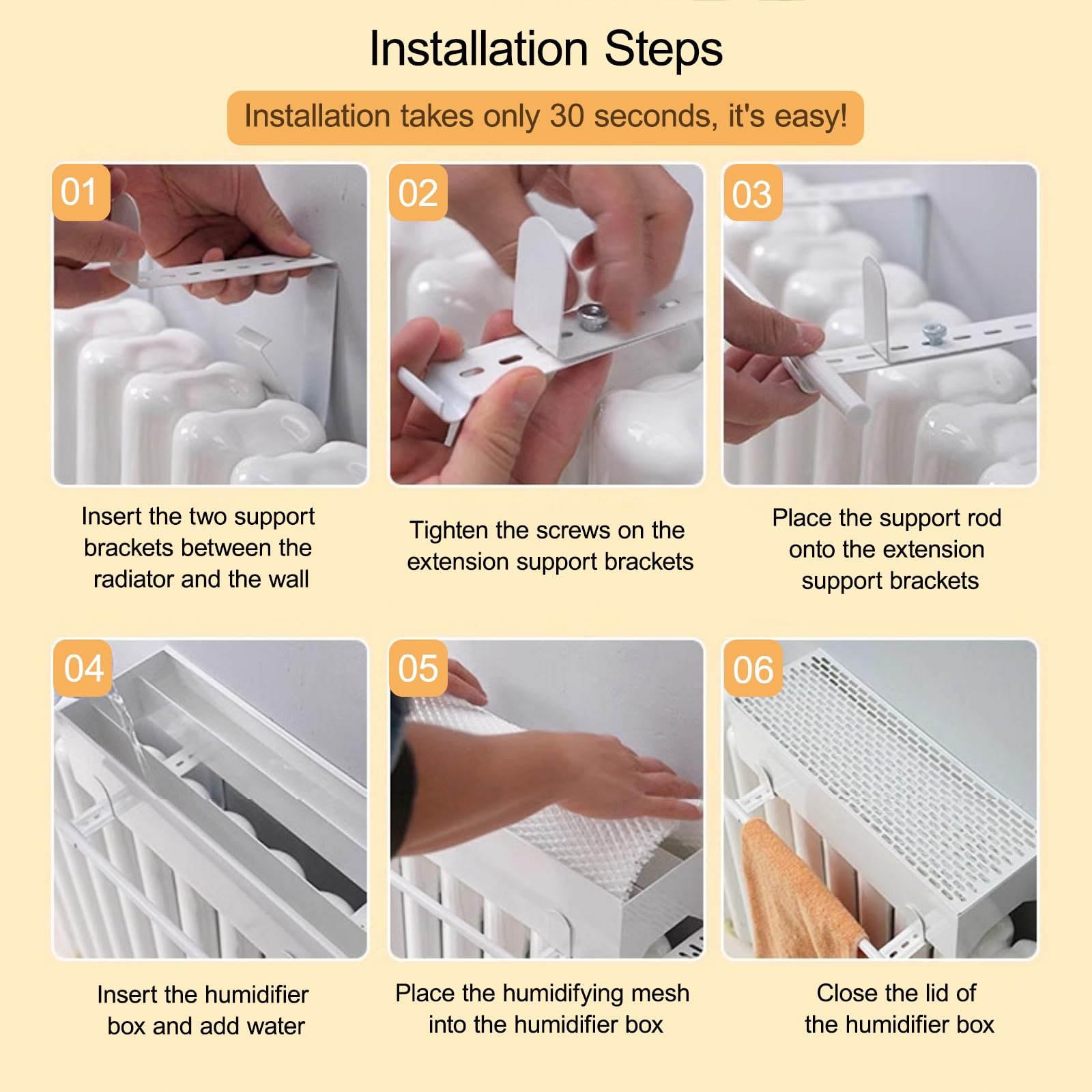 Installation Steps

Installation takes only 30 seconds, it's easy!

01

Insert the two support brackets between the radiator and the wall

02

Tighten the screws on the extension support brackets

03

Place the support rod onto the extension support brackets

04

Insert the humidifier box and add water

05

Place the humidifying mesh into the humidifier box

06

Close the lid of the humidifier box