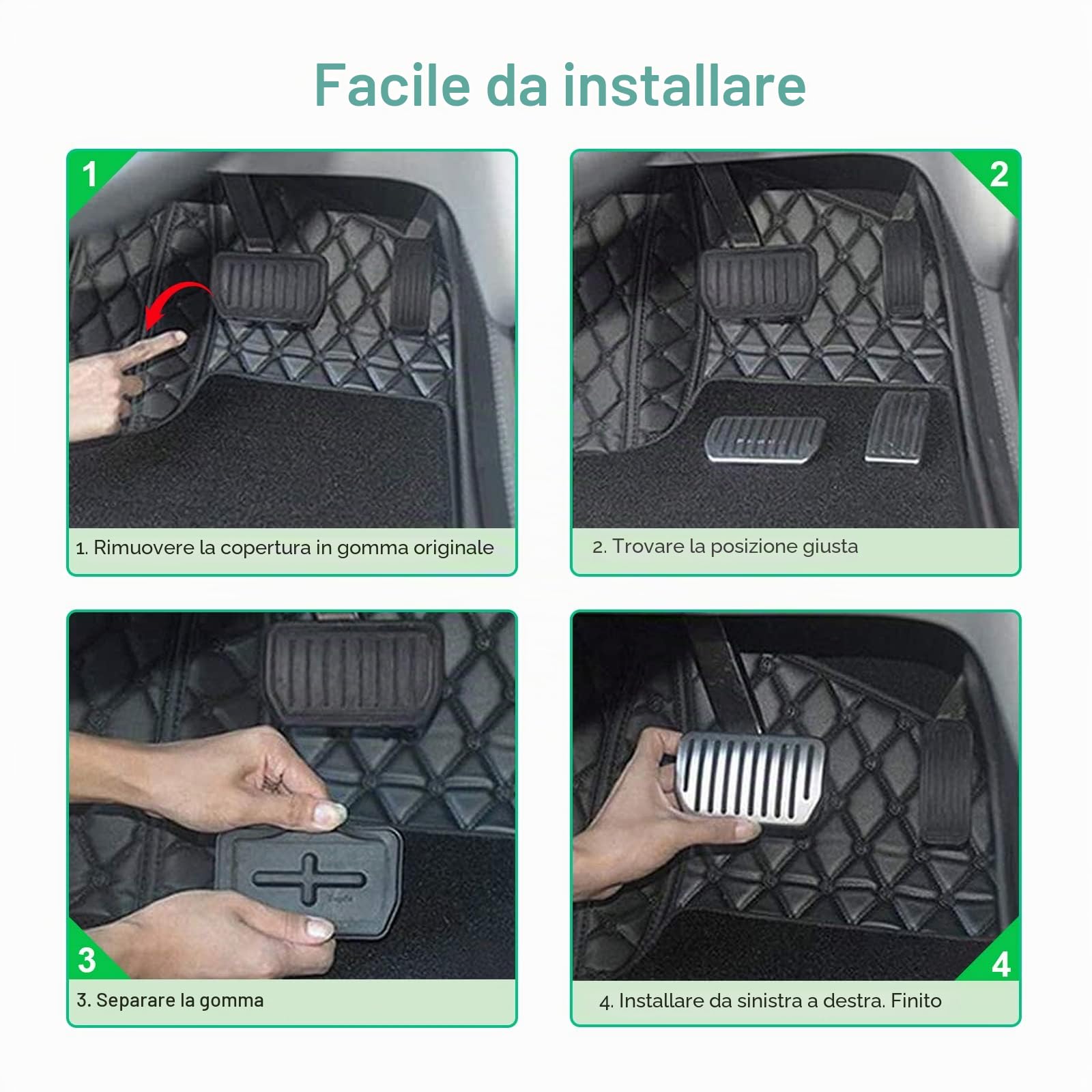 Facile da installare

1

1. Rimuovere la copertura in gomma originale

2

2. Trovare la posizione giusta

3

3. Separare la gomma

4

4. Installare da sinistra a destra. Finito