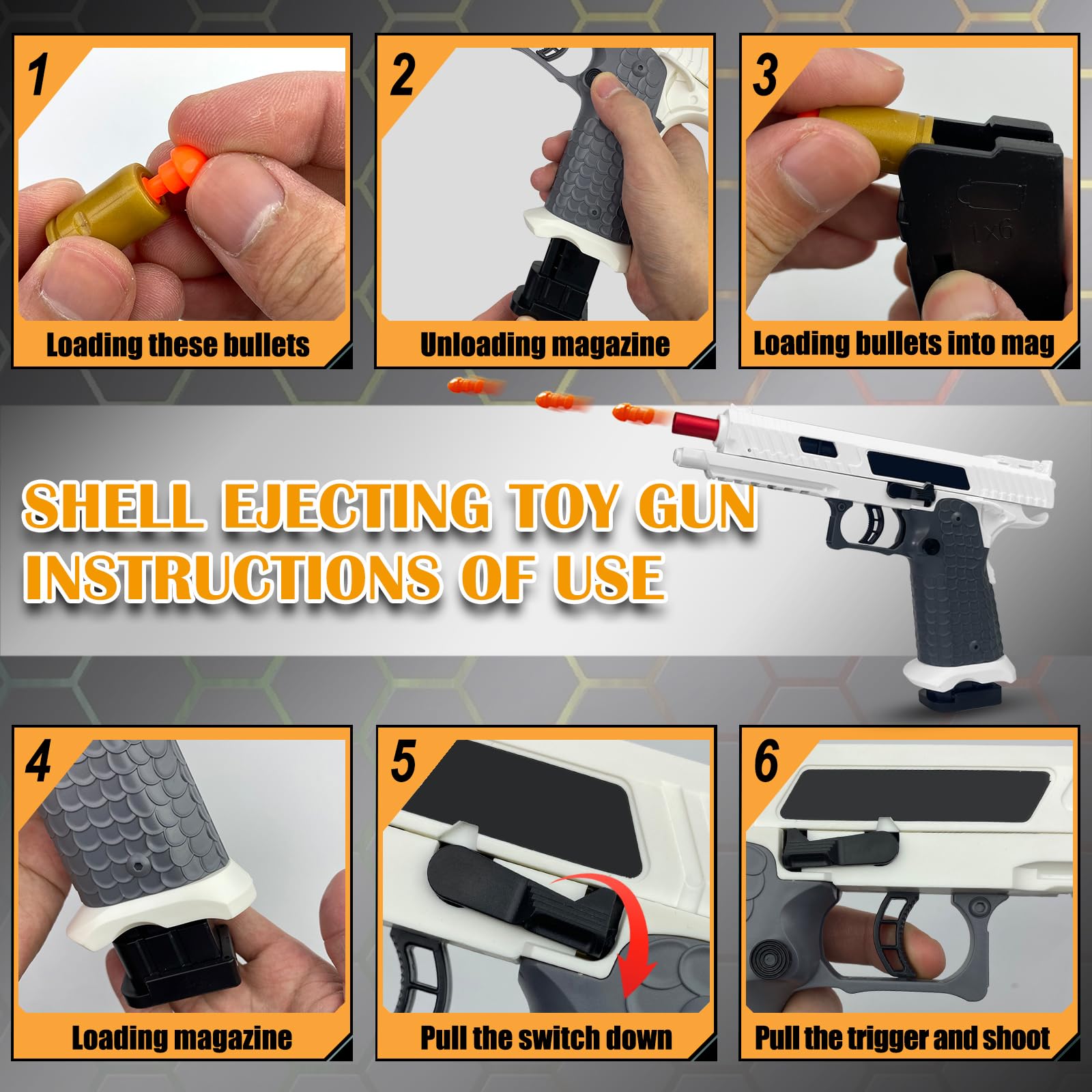 1

Loading these bullets

2

Unloading magazine

3

1x6

Loading bullets into mag

SHELL EJECTING TOY GUN
INSTRUCTIONS OF USE

4

Loading magazine

5

Pull the switch down

6

Pull the trigger and shoot