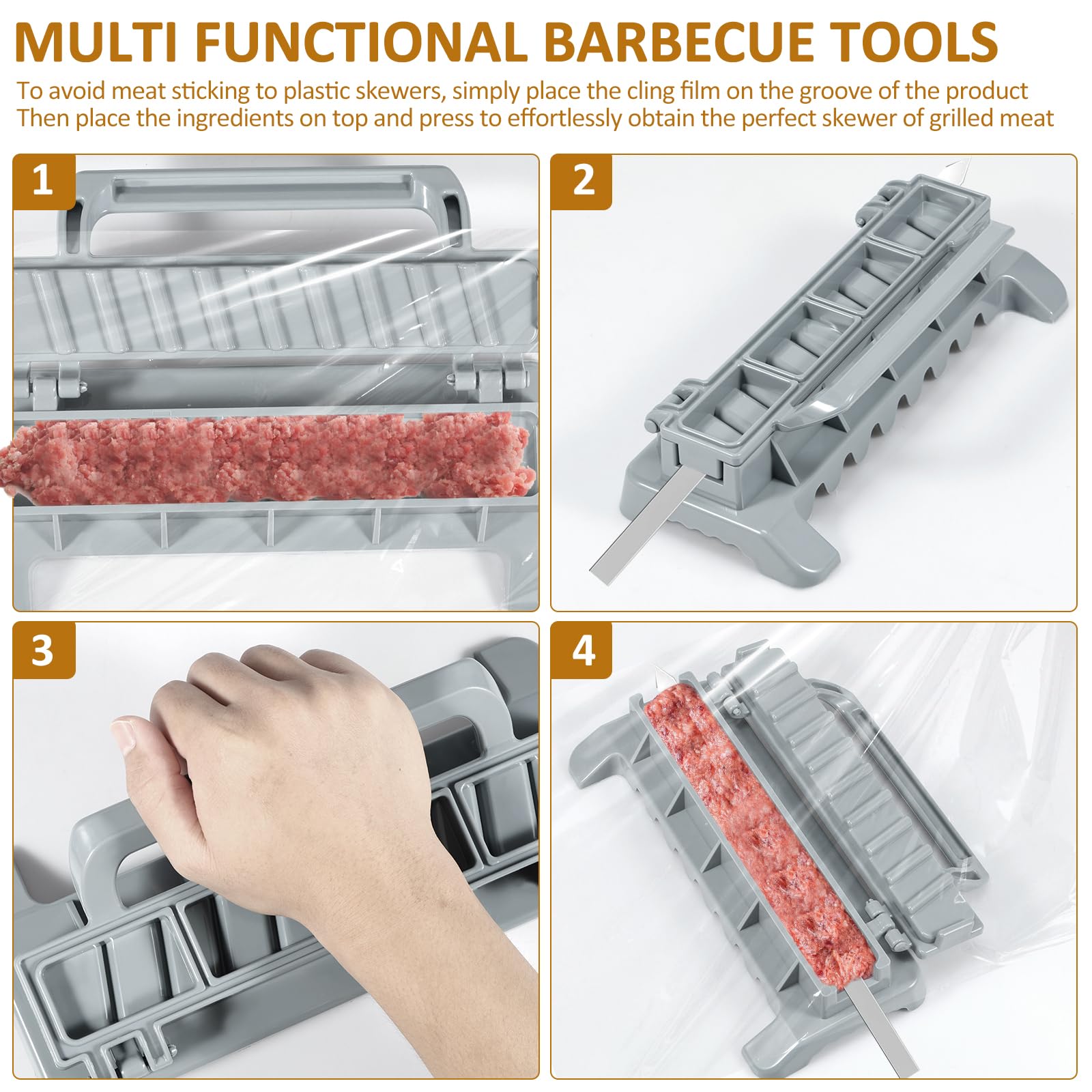 MULTI FUNCTIONAL BARBECUE TOOLS

To avoid meat sticking to plastic skewers, simply place the cling film on the groove of the product
Then place the ingredients on top and press to effortlessly obtain the perfect skewer of grilled meat

1

2

3

4