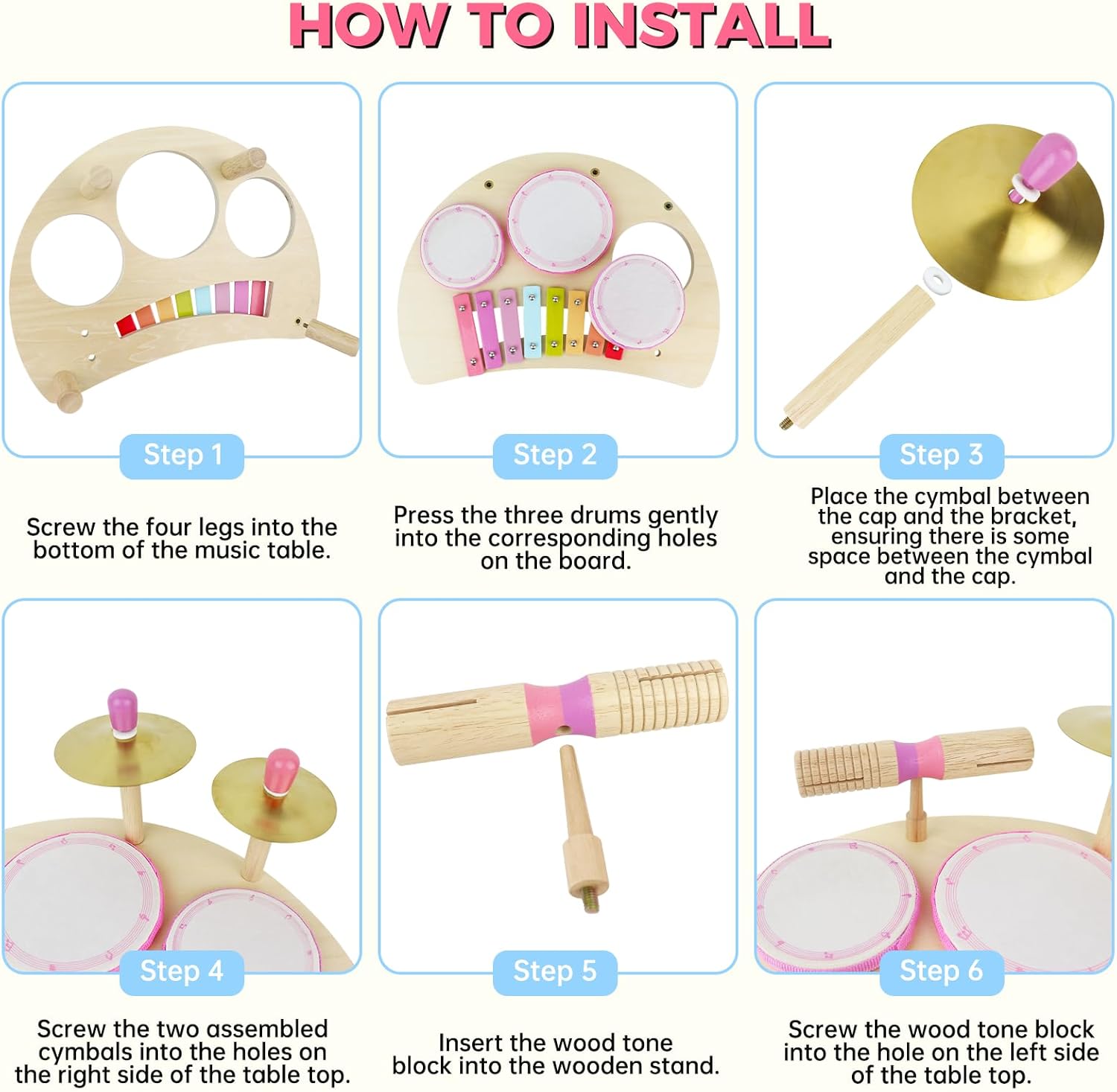 HOW TO INSTALL

Step 1

Screw the four legs into the bottom of the music table.

Step 2

Press the three drums gently into the corresponding holes on the board.

Step 3

Place the cymbal between the cap and the bracket, ensuring there is some space between the cymbal and the cap.

Step 4

Screw the two assembled cymbals into the holes on the right side of the table top.

Step 5

Insert the wood tone block into the wooden stand.

Step 6

Screw the wood tone block into the hole on the left side of the table top.