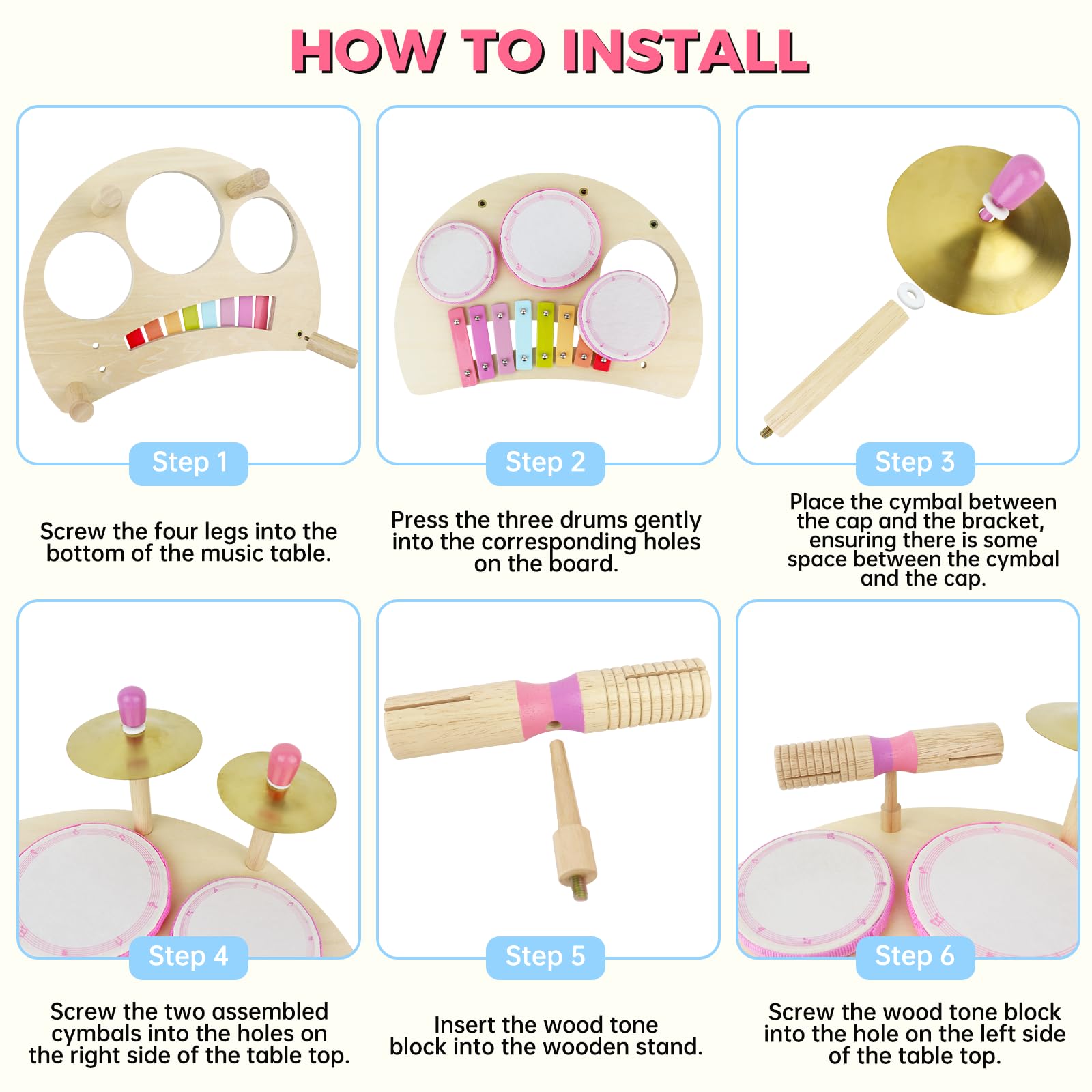 HOW TO INSTALL

Step 1

Screw the four legs into the bottom of the music table.

Step 2

Press the three drums gently into the corresponding holes on the board.

Step 3

Place the cymbal between the cap and the bracket, ensuring there is some space between the cymbal and the cap.

Step 4

Screw the two assembled cymbals into the holes on the right side of the table top.

Step 5

Insert the wood tone block into the wooden stand.

Step 6

Screw the wood tone block into the hole on the left side of the table top.