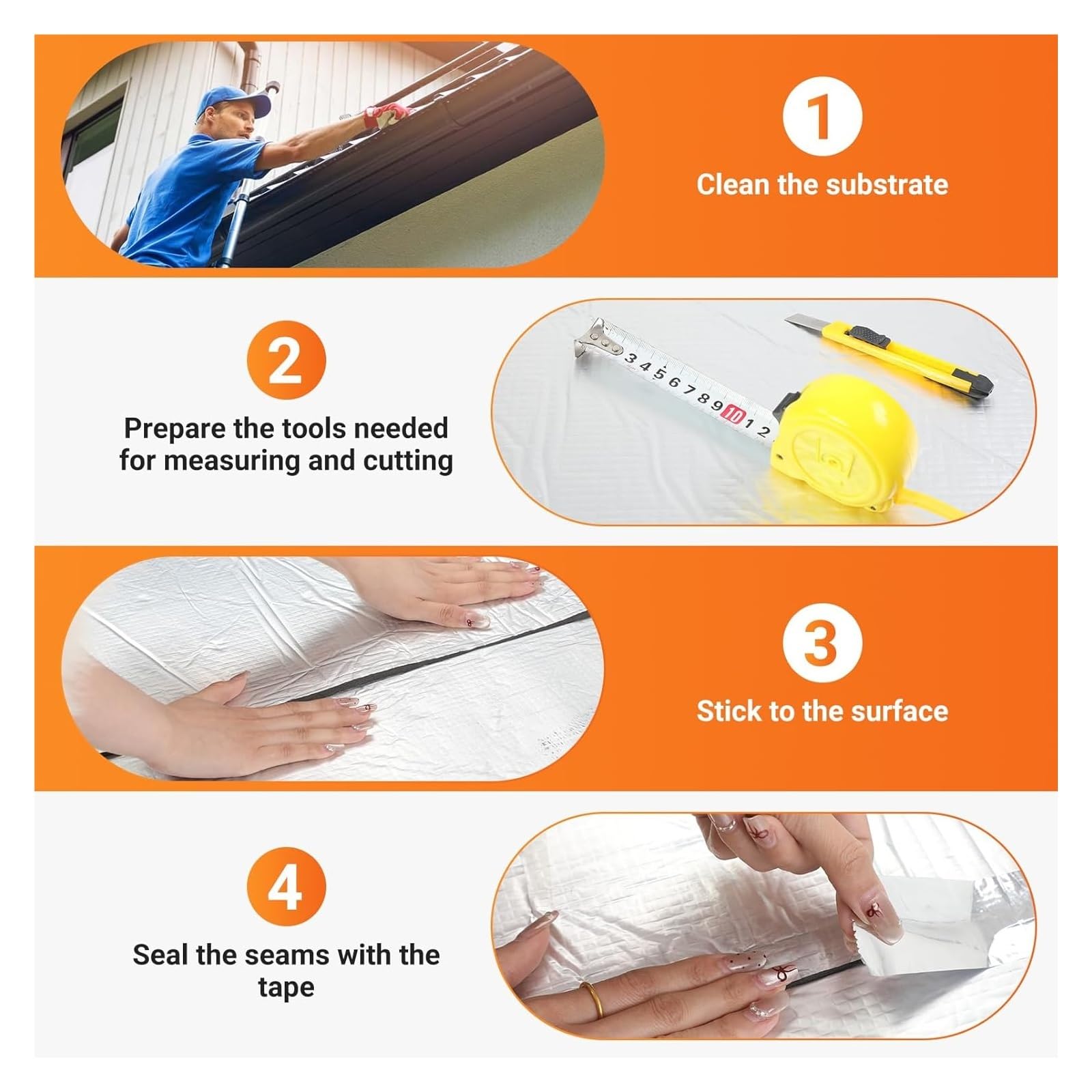 1

Clean the substrate

2

Prepare the tools needed for measuring and cutting

3 4 5 6 7 8 9 10 1 2

3

Stick to the surface

4

Seal the seams with the tape