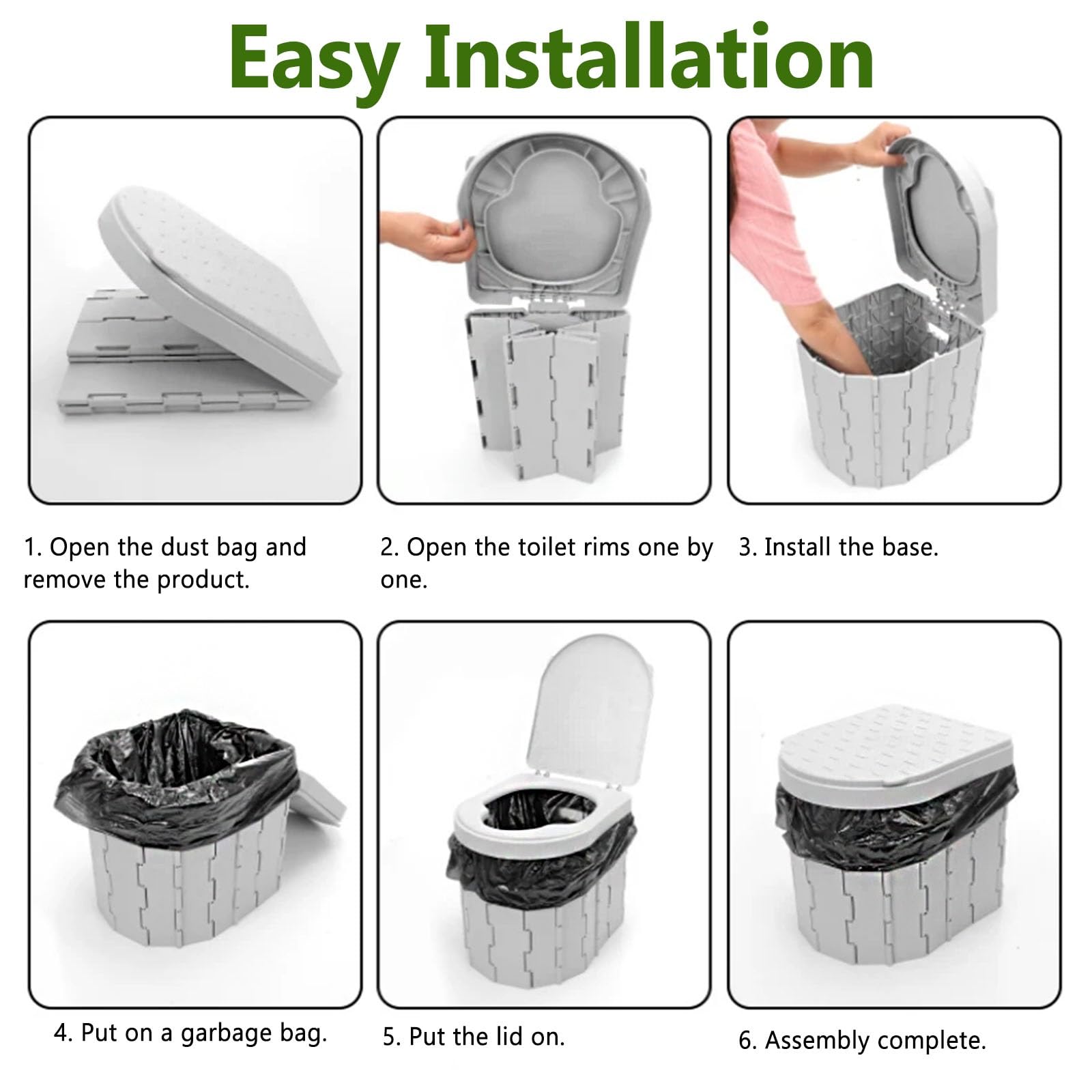 Easy Installation

1. Open the dust bag and remove the product.

2. Open the toilet rims one by one.

3. Install the base.

4. Put on a garbage bag.

5. Put the lid on.

6. Assembly complete.