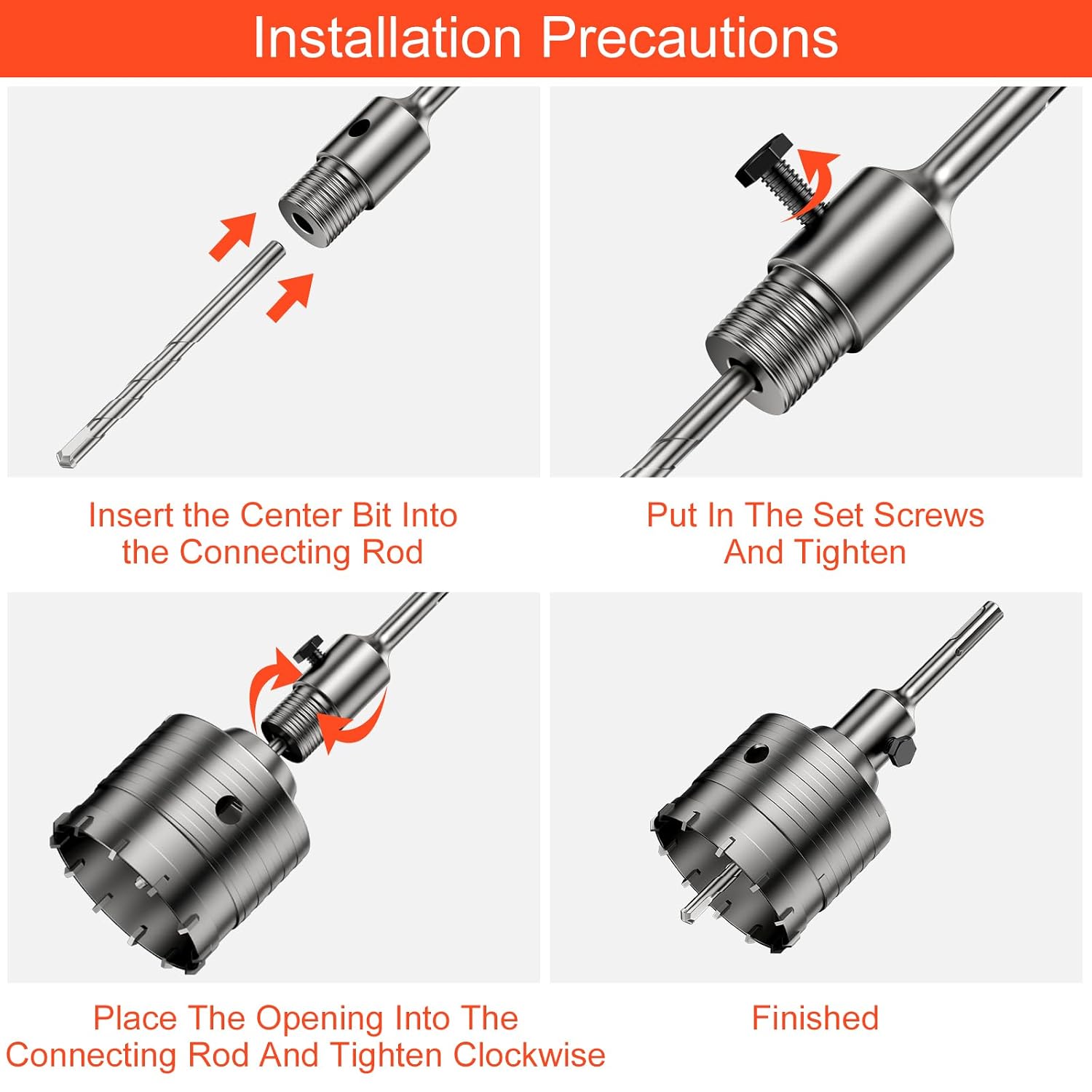 Installation Precautions

Insert the Center Bit Into the Connecting Rod

Put In The Set Screws And Tighten

Place The Opening Into The Connecting Rod And Tighten Clockwise

Finished