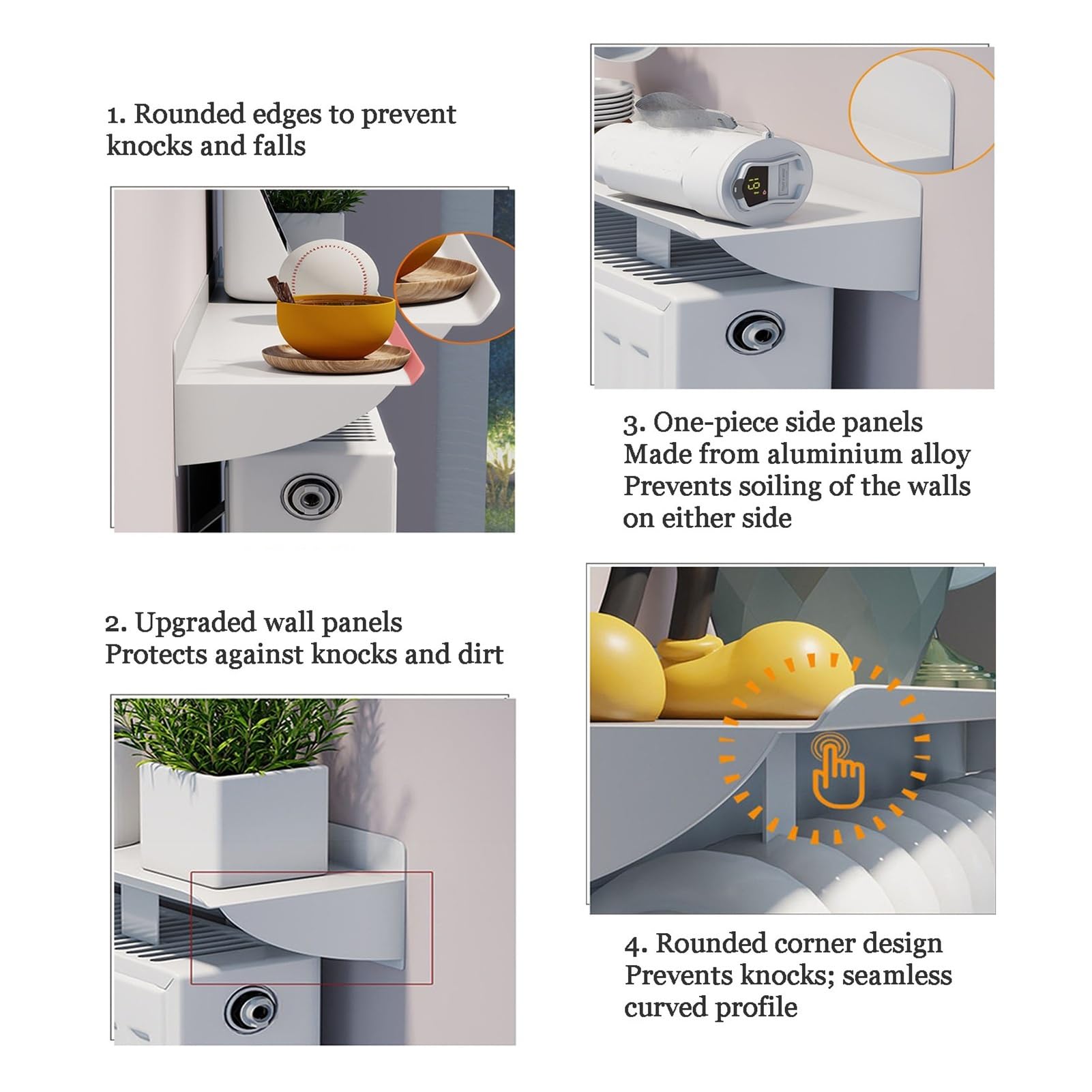 1. Rounded edges to prevent knocks and falls

2. Upgraded wall panels
Protects against knocks and dirt

3. One-piece side panels
Made from aluminium alloy
Prevents soiling of the walls on either side

4. Rounded corner design
Prevents knocks; seamless curved profile