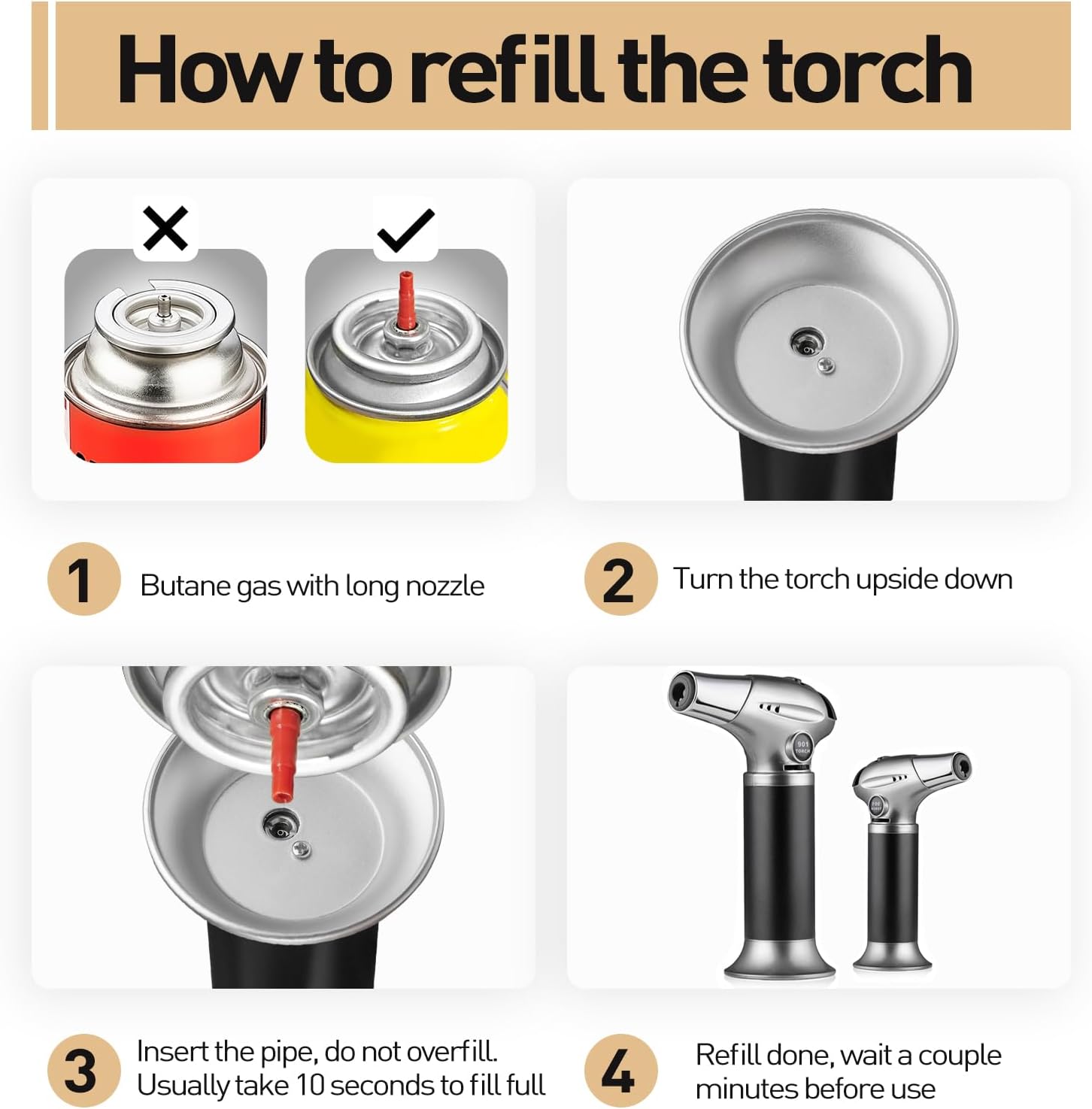 How to refill the torch

1 Butane gas with long nozzle

2 Turn the torch upside down

901 TORCH

3 Insert the pipe, do not overfill. Usually take 10 seconds to fill full

4 Refill done, wait a couple minutes before use