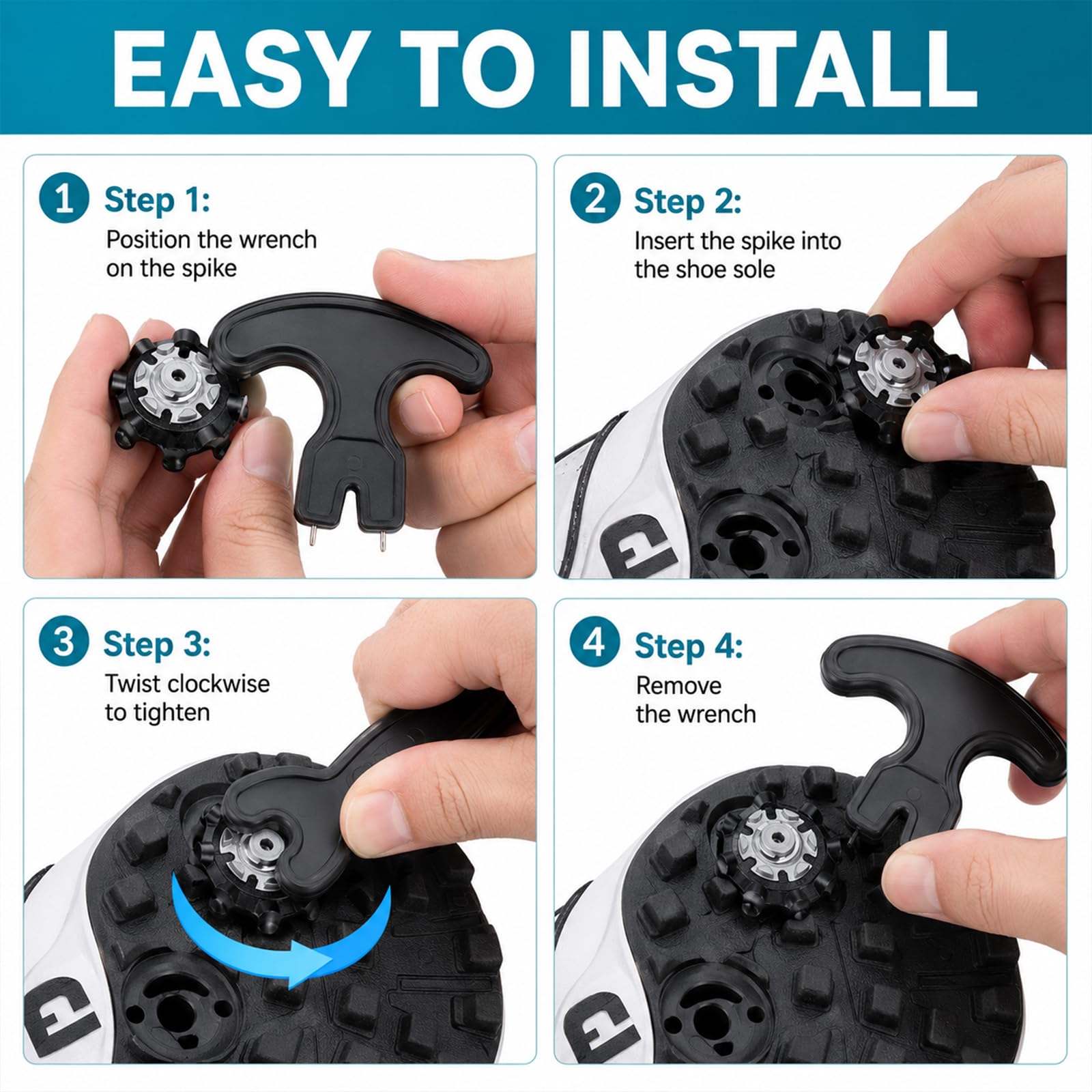 EASY TO INSTALL

1 Step 1:
Position the wrench on the spike

2 Step 2:
Insert the spike into the shoe sole

3 Step 3:
Twist clockwise to tighten

4 Step 4:
Remove the wrench