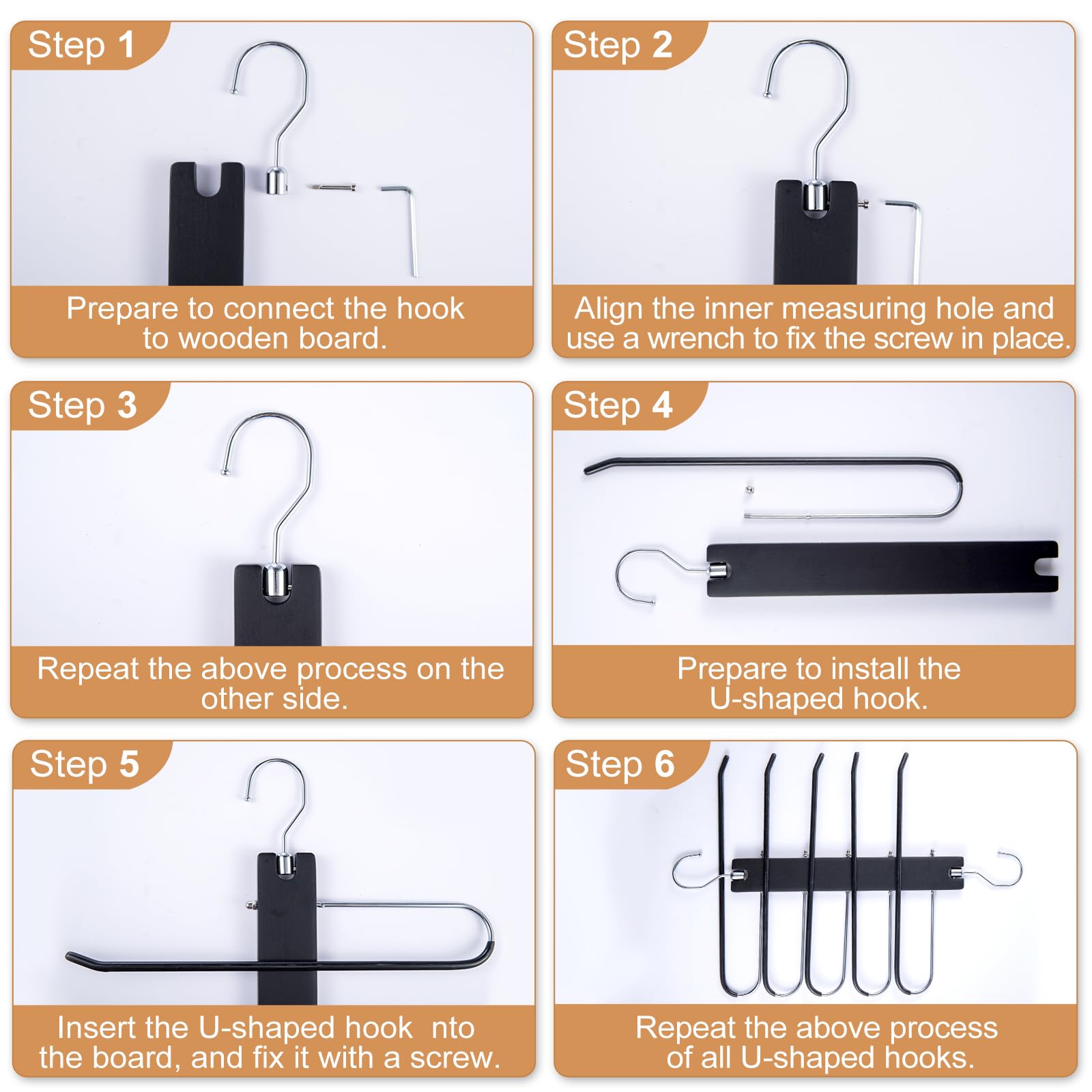 Step 1

Prepare to connect the hook to wooden board.

Step 2

Align the inner measuring hole and use a wrench to fix the screw in place.

Step 3

Repeat the above process on the other side.

Step 4

Prepare to install the U-shaped hook.

Step 5

Insert the U-shaped hook nto the board, and fix it with a screw.

Step 6

Repeat the above process of all U-shaped hooks.