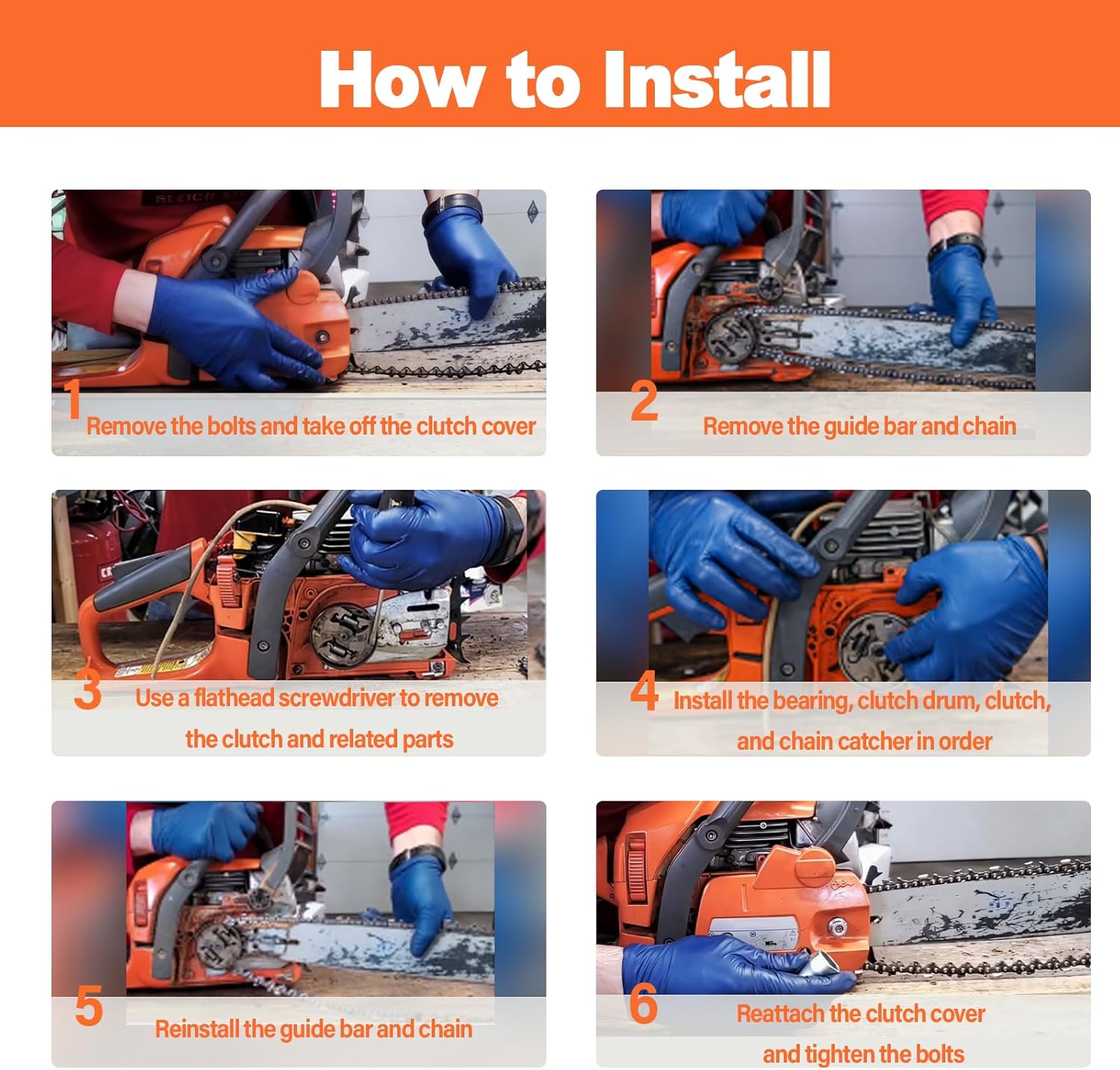 How to Install

1 Remove the bolts and take off the clutch cover

2 Remove the guide bar and chain

3 Use a flathead screwdriver to remove the clutch and related parts

4 Install the bearing, clutch drum, clutch, and chain catcher in order

5 Reinstall the guide bar and chain

6 Reattach the clutch cover and tighten the bolts