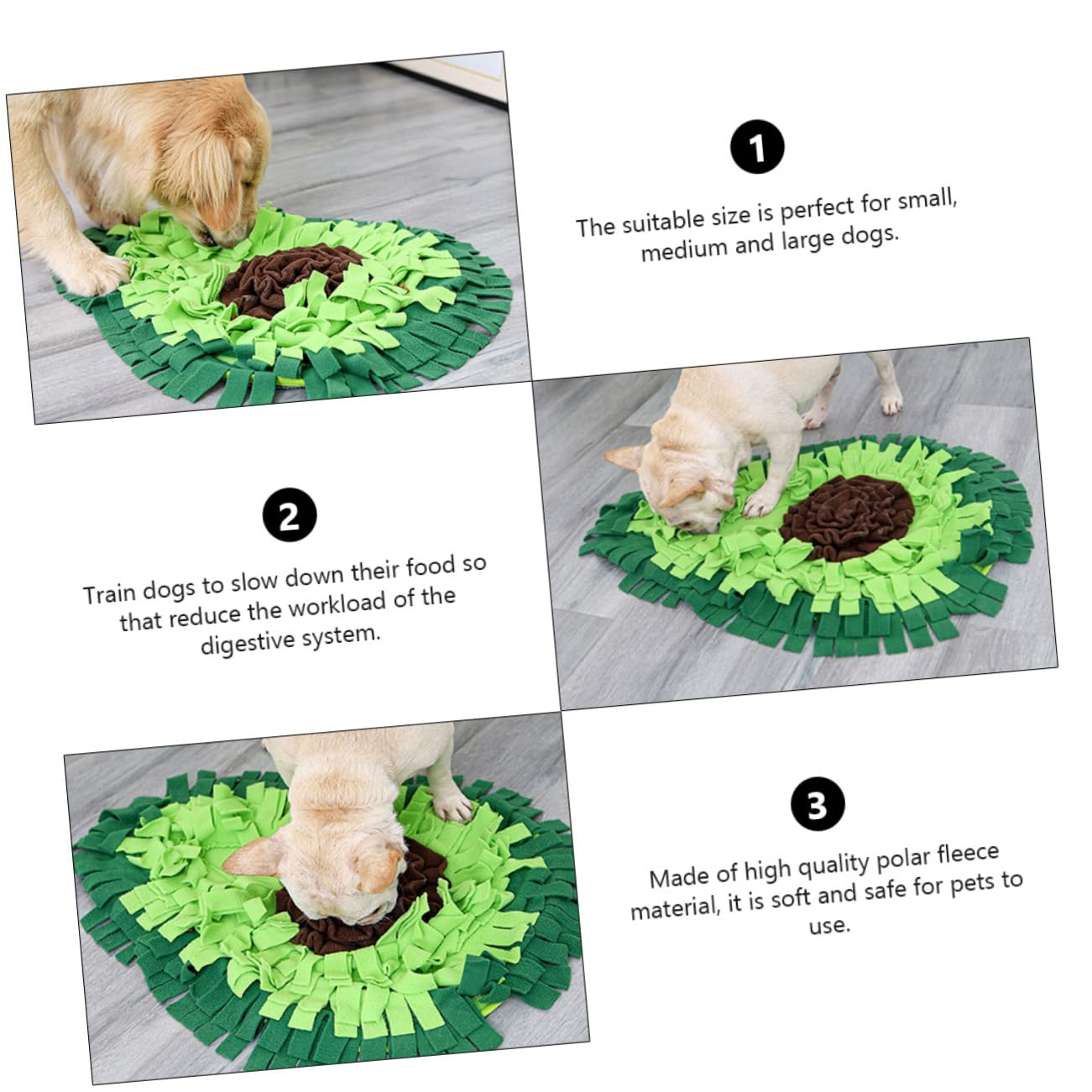 1

The suitable size is perfect for small, medium and large dogs.

2

Train dogs to slow down their food so that reduce the workload of the digestive system.

3

Made of high quality polar fleece material, it is soft and safe for pets to use.