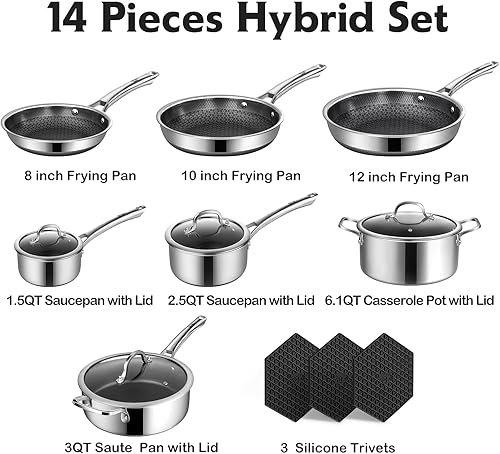 14 Pieces Hybrid Set

8 inch Frying Pan

10 inch Frying Pan

12 inch Frying Pan

1.5QT Saucepan with Lid

2.5QT Saucepan with Lid

6.1QT Casserole Pot with Lid

3QT Saute Pan with Lid

3 Silicone Trivets