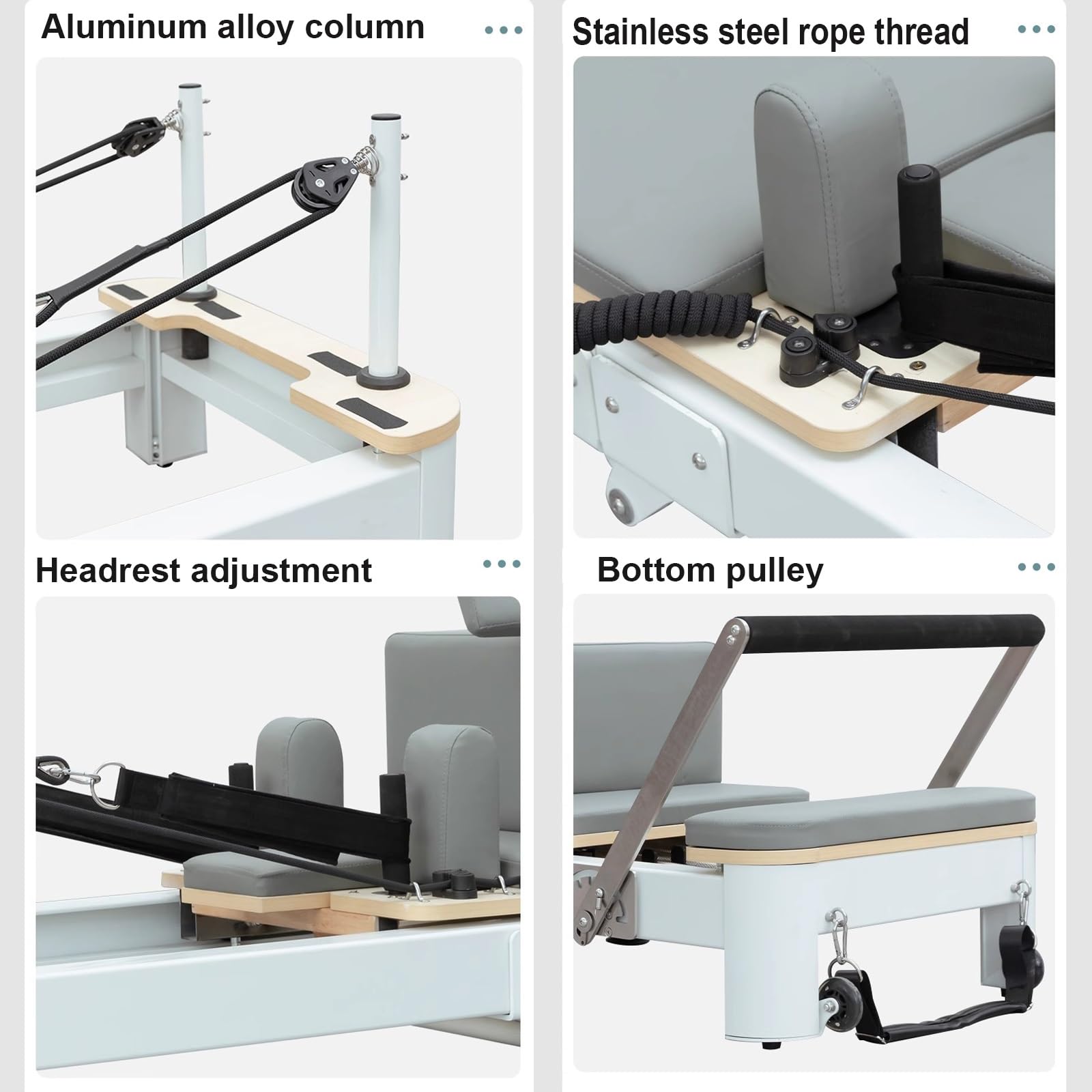 Aluminum alloy column

Stainless steel rope thread

Headrest adjustment

Bottom pulley