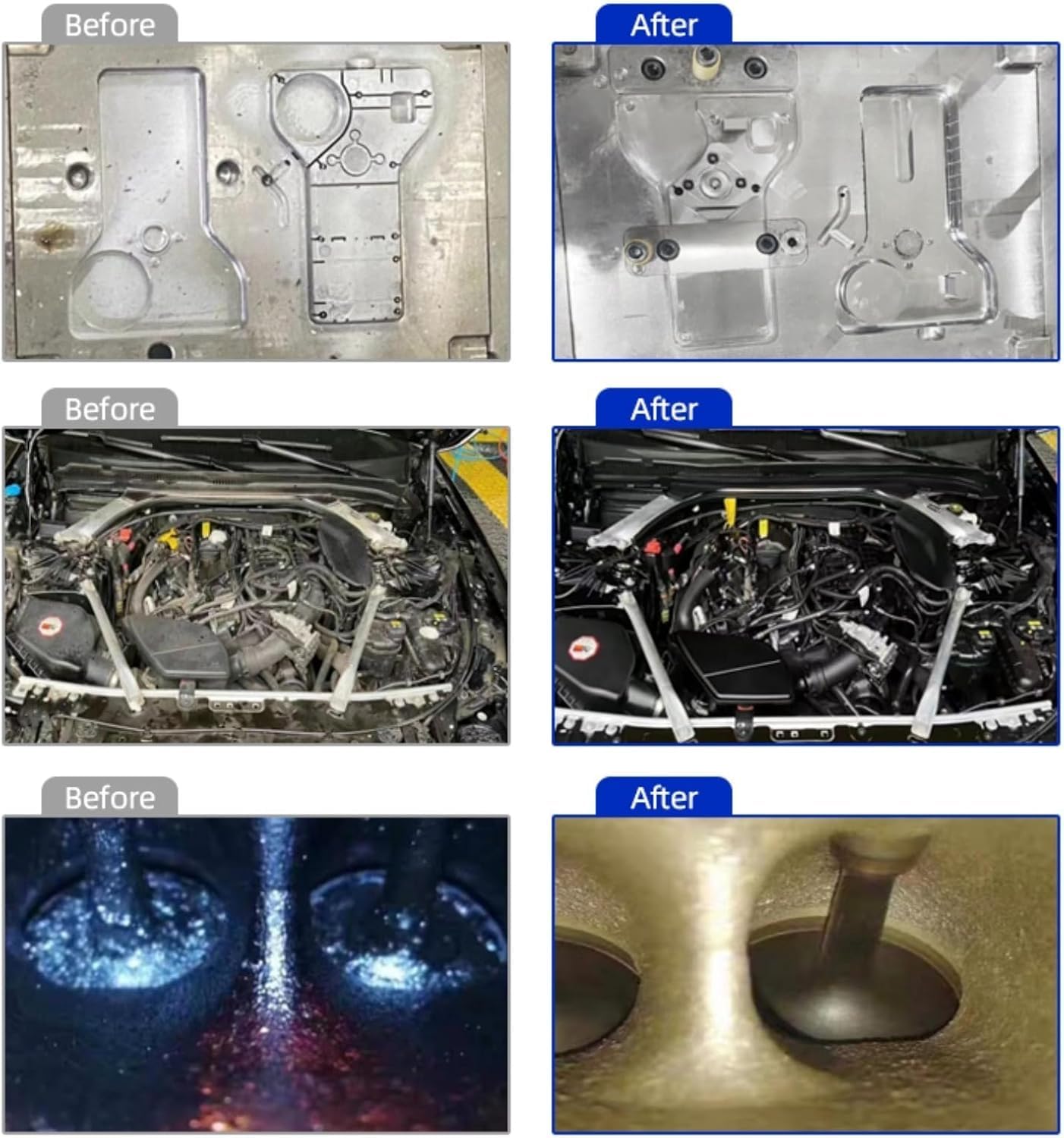 Before

After

Before

After

Before

After