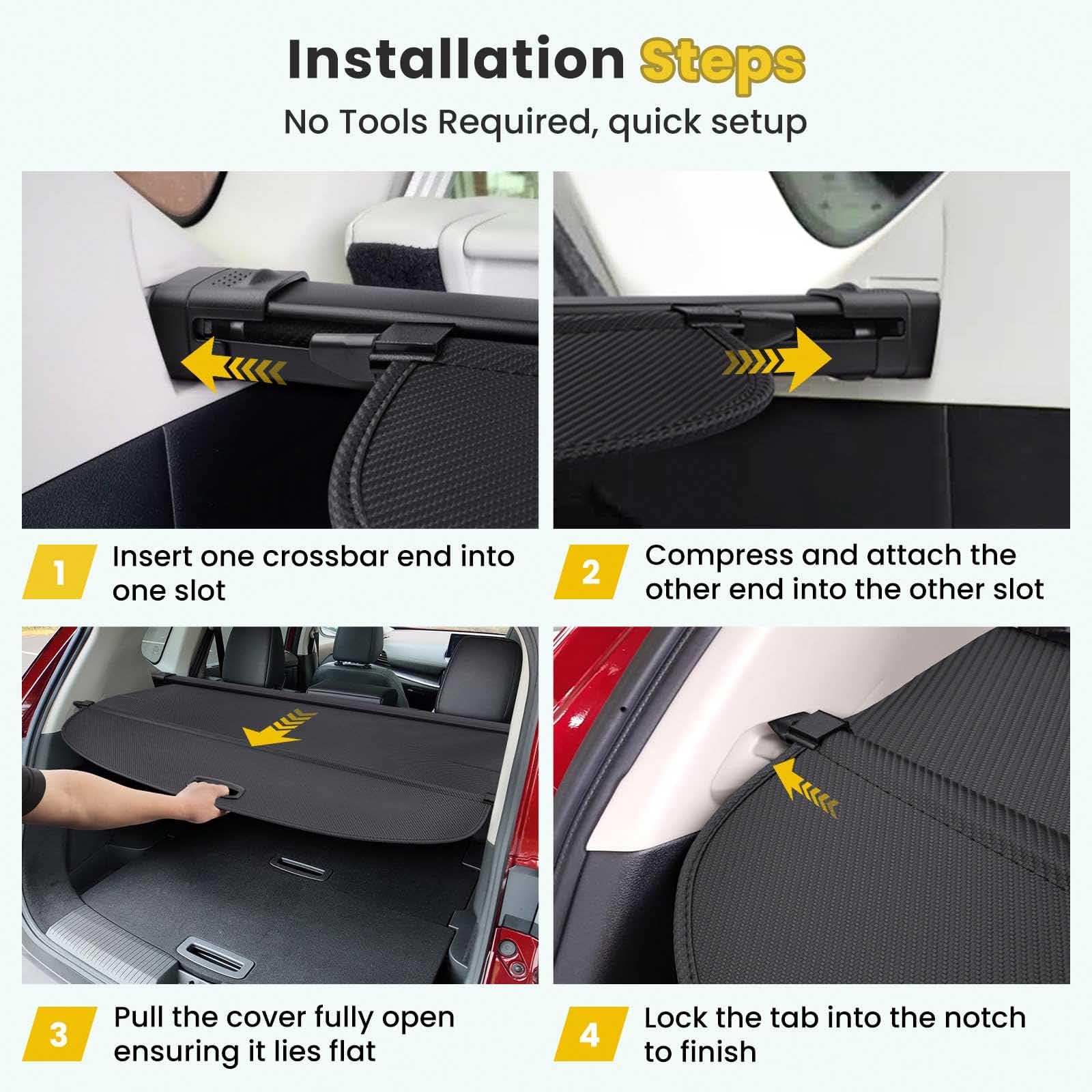 Installation Steps

No Tools Required, quick setup

1 Insert one crossbar end into one slot

2 Compress and attach the other end into the other slot

3 Pull the cover fully open ensuring it lies flat

4 Lock the tab into the notch to finish