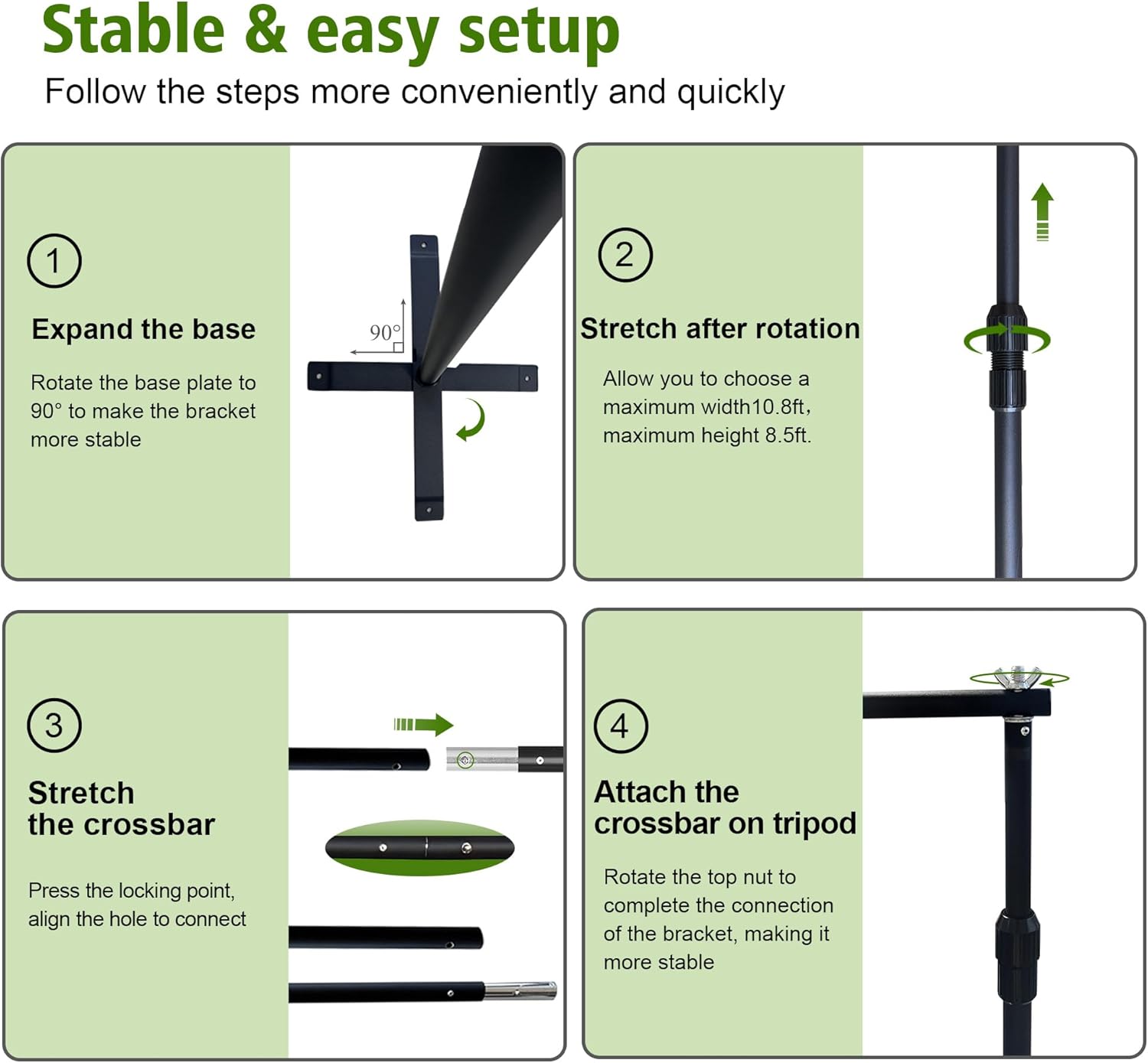 Stable & easy setup
Follow the steps more conveniently and quickly

1
Expand the base
Rotate the base plate to 90° to make the bracket more stable

90°

2
Stretch after rotation
Allow you to choose a maximum width10.8ft, maximum height 8.5ft.

3
Stretch the crossbar
Press the locking point, align the hole to connect

4
Attach the crossbar on tripod
Rotate the top nut to complete the connection of the bracket, making it more stable