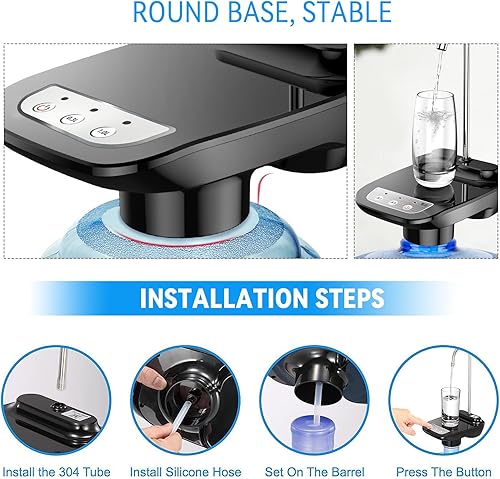 ROUND BASE, STABLE

0.5L

1.0L

INSTALLATION STEPS

Install the 304 Tube

Install Silicone Hose

Set On The Barrel

Press The Button