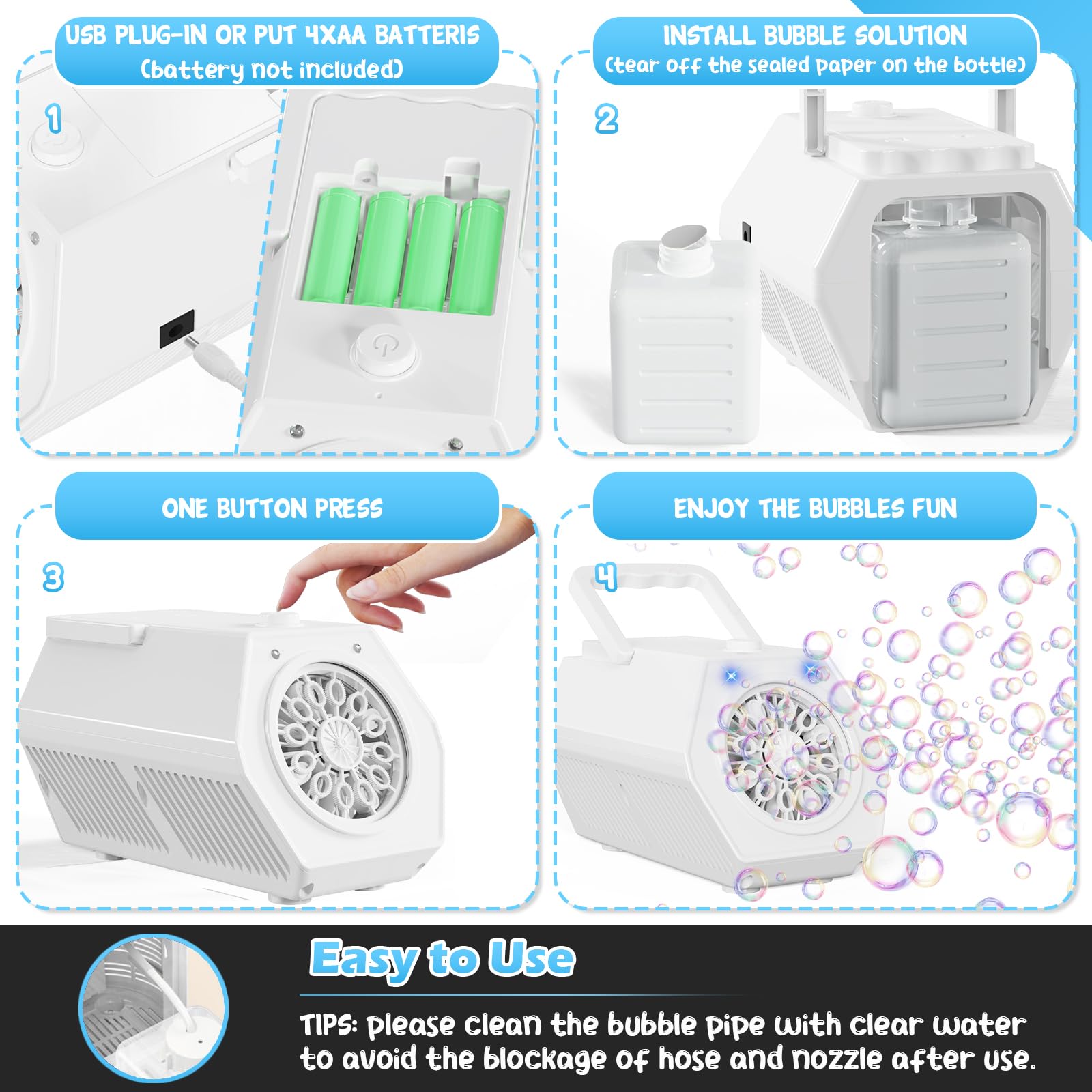 USB PLUG-IN OR PUT 4XAA BATTERIS
(battery not included)

1

INSTALL BUBBLE SOLUTION
(tear off the sealed paper on the bottle)

2

ONE BUTTON PRESS

3

ENJOY THE BUBBLES FUN

4

Easy to Use

TIPS: please clean the bubble pipe with clear water to avoid the blockage of hose and nozzle after use.